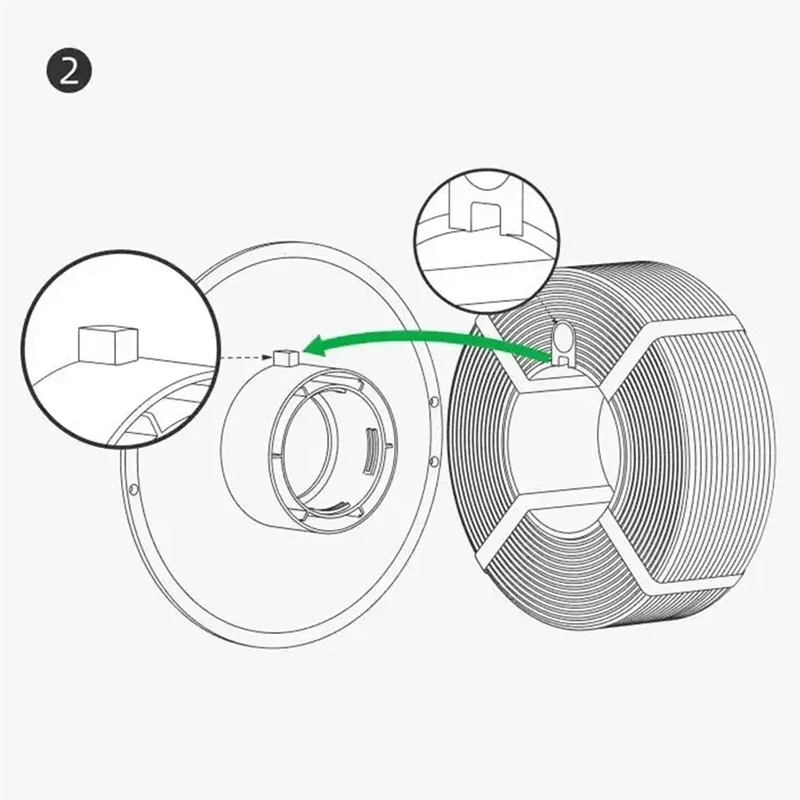 2