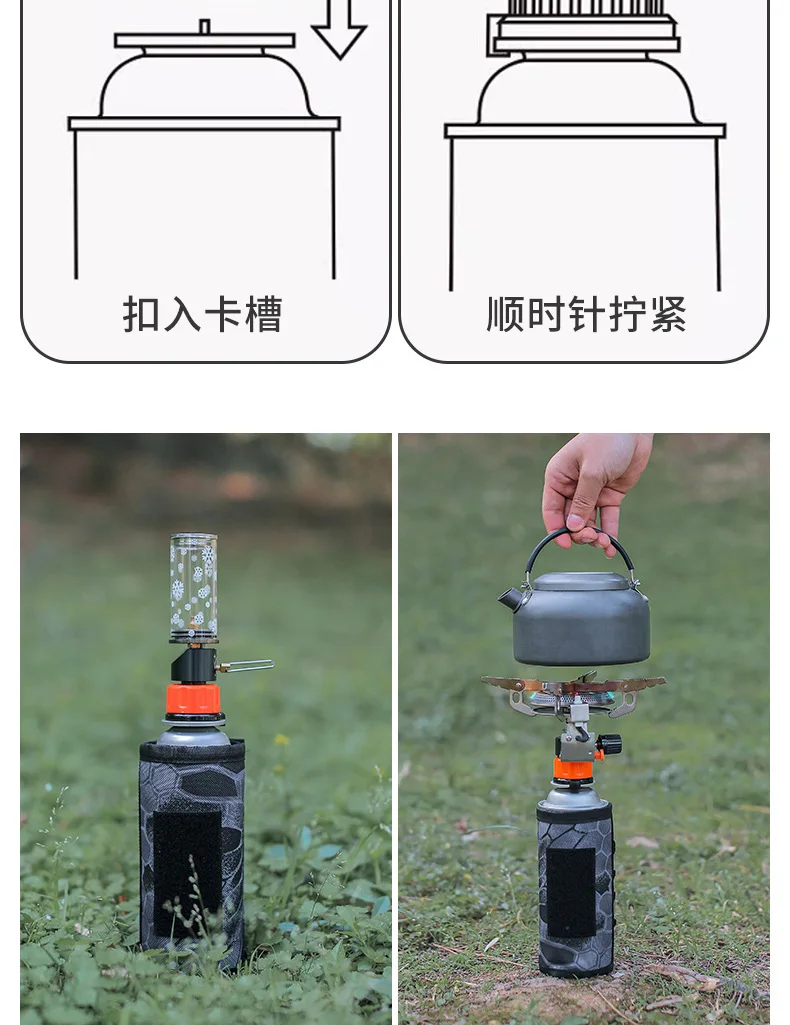 扣入卡槽

顺时针拧紧