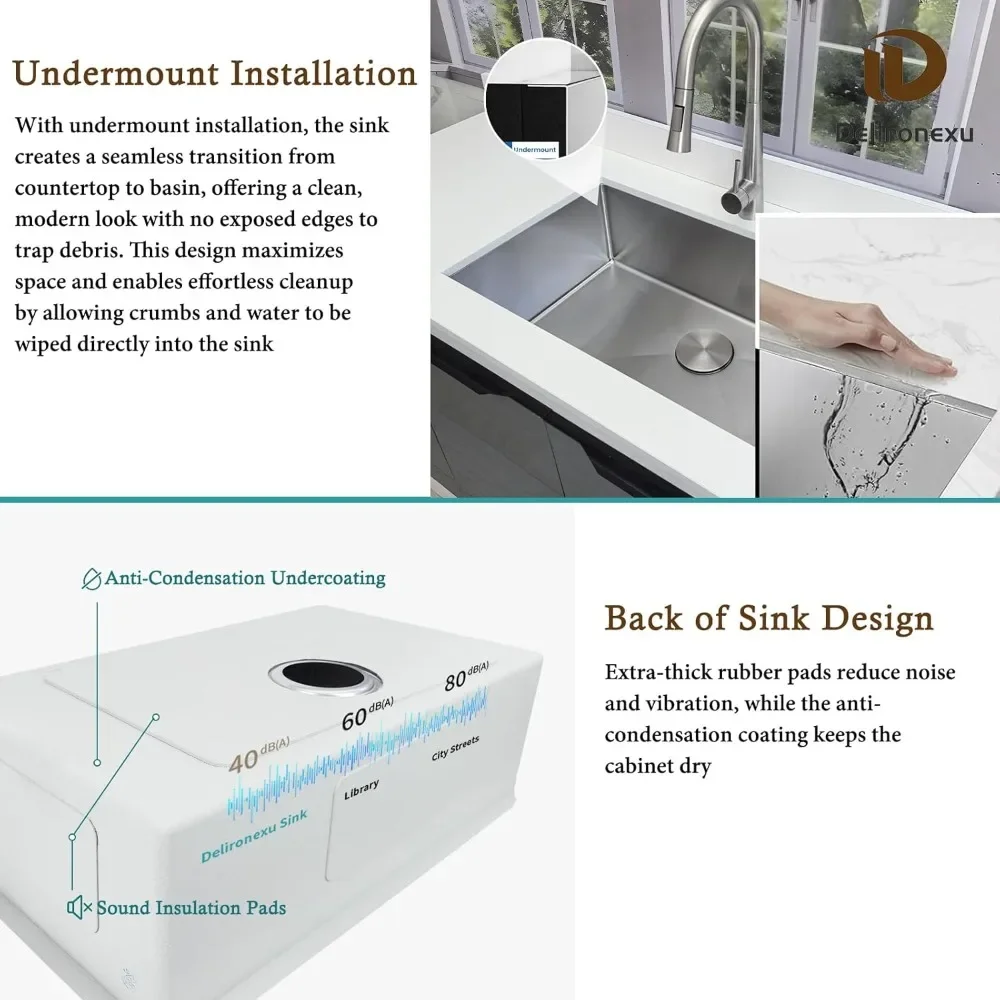 Undermount Installation

With undermount installation, the sink creates a seamless transition from countertop to basin, offering a clean, modern look with no exposed edges to trap debris. This design maximizes space and enables effortless cleanup by allowing crumbs and water to be wiped directly into the sink

Undermount

Delironexu

Anti-Condensation Undercoating

40 dB(A)

60 dB(A)

80 dB(A)

Delironexu Sink

Library

City Streets

Sound Insulation Pads

Back of Sink Design

Extra-thick rubber pads reduce noise and vibration, while the anti-condensation coating keeps the cabinet dry