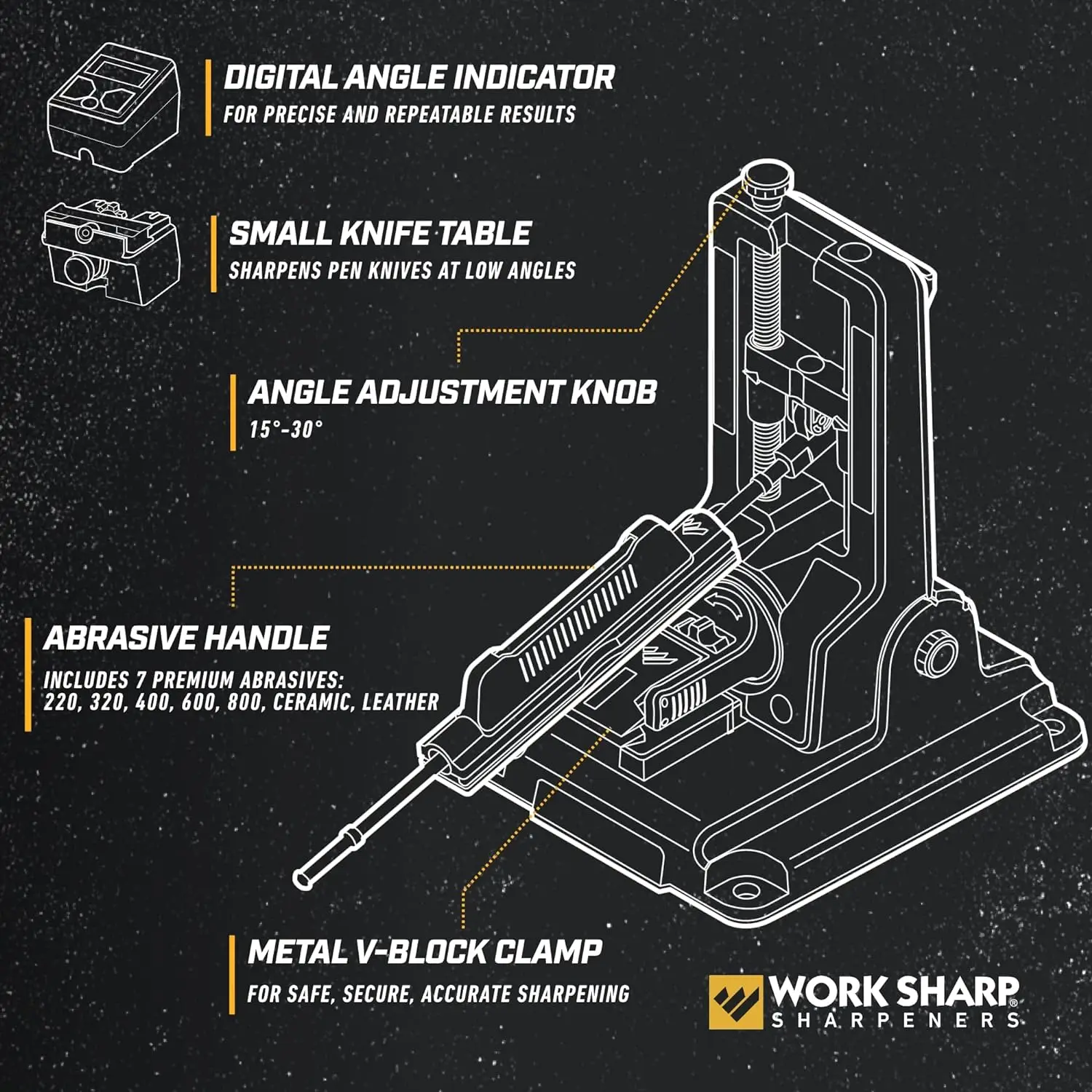 DIGITAL ANGLE INDICATOR
FOR PRECISE AND REPEATABLE RESULTS

SMALL KNIFE TABLE
SHARPENS PEN KNIVES AT LOW ANGLES

ANGLE ADJUSTMENT KNOB
15°-30°

ABRASIVE HANDLE
INCLUDES 7 PREMIUM ABRASIVES: 220, 320, 400, 600, 800, CERAMIC, LEATHER

METAL V-BLOCK CLAMP
FOR SAFE, SECURE, ACCURATE SHARPENING

WORK SHARP®
SHARPENERS