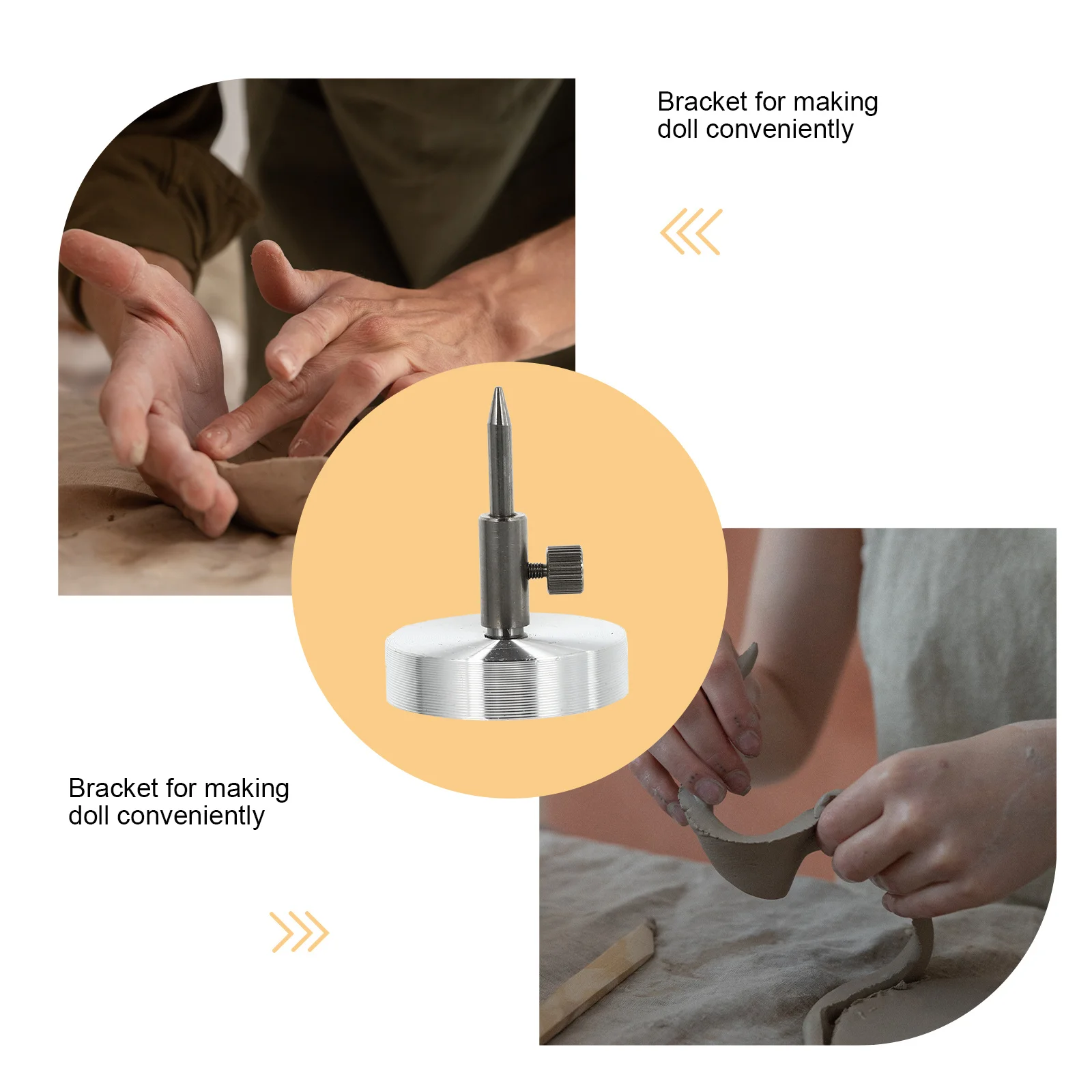 Bracket for making doll conveniently

Bracket for making doll conveniently