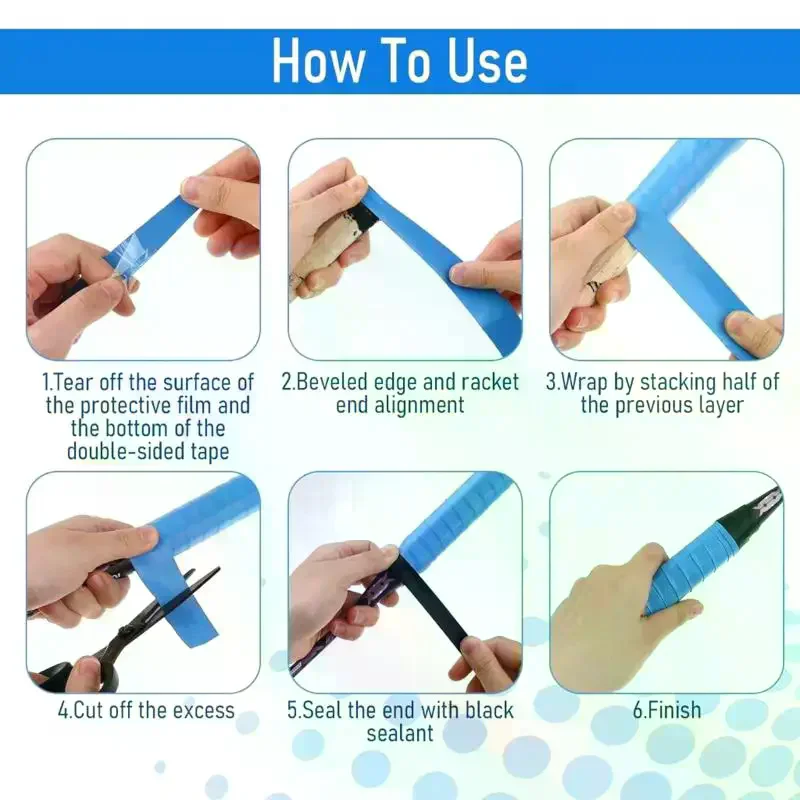 How To Use

1.Tear off the surface of the protective film and the bottom of the double-sided tape

2.Beveled edge and racket end alignment

3.Wrap by stacking half of the previous layer

4.Cut off the excess

5.Seal the end with black sealant

6.Finish