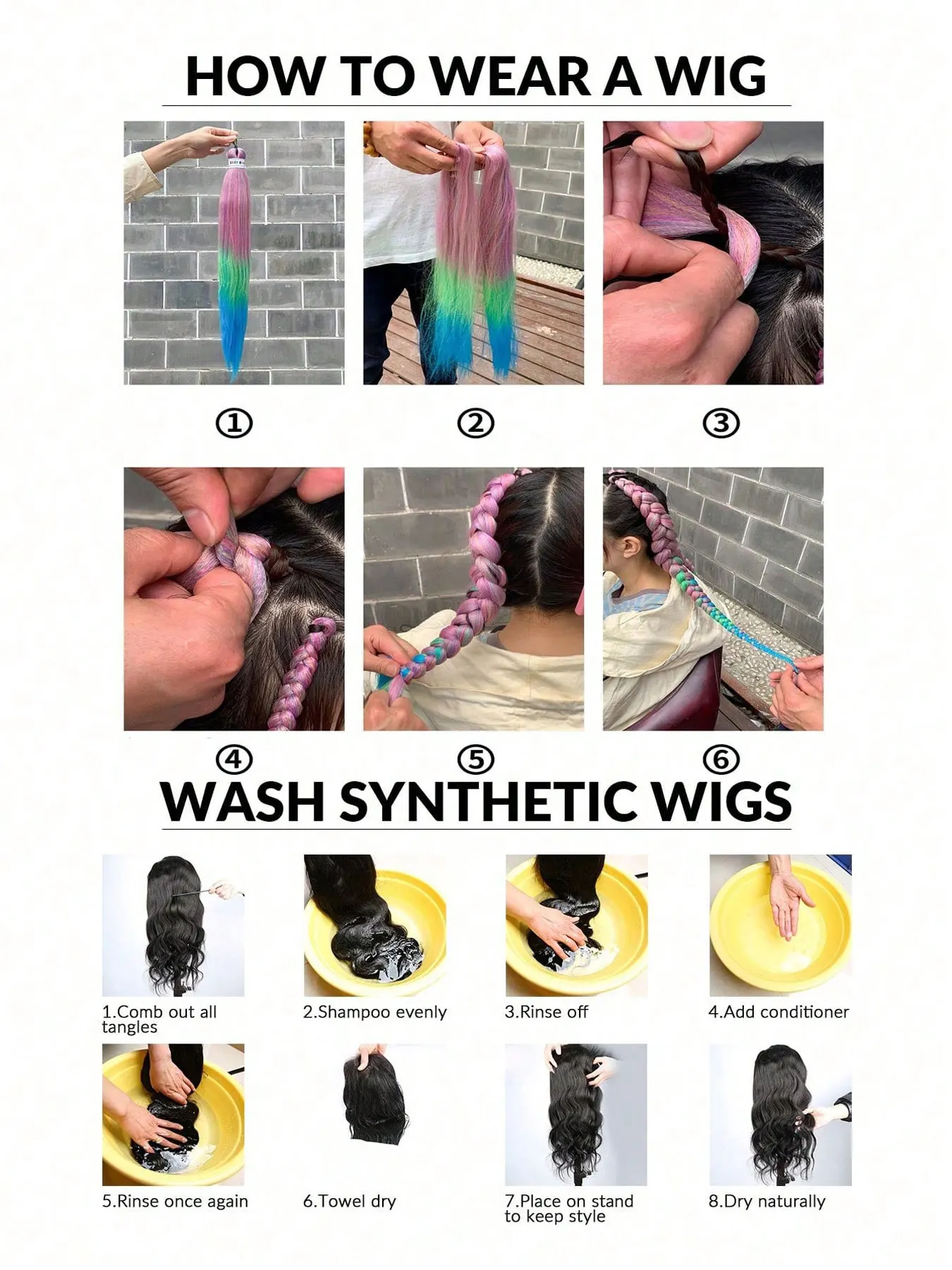 HOW TO WEAR A WIG

①

②

③

④

⑤

⑥

WASH SYNTHETIC WIGS

1.Comb out all tangles

2.Shampoo evenly

3.Rinse off

4.Add conditioner

5.Rinse once again

6.Towel dry

7.Place on stand to keep style

8.Dry naturally