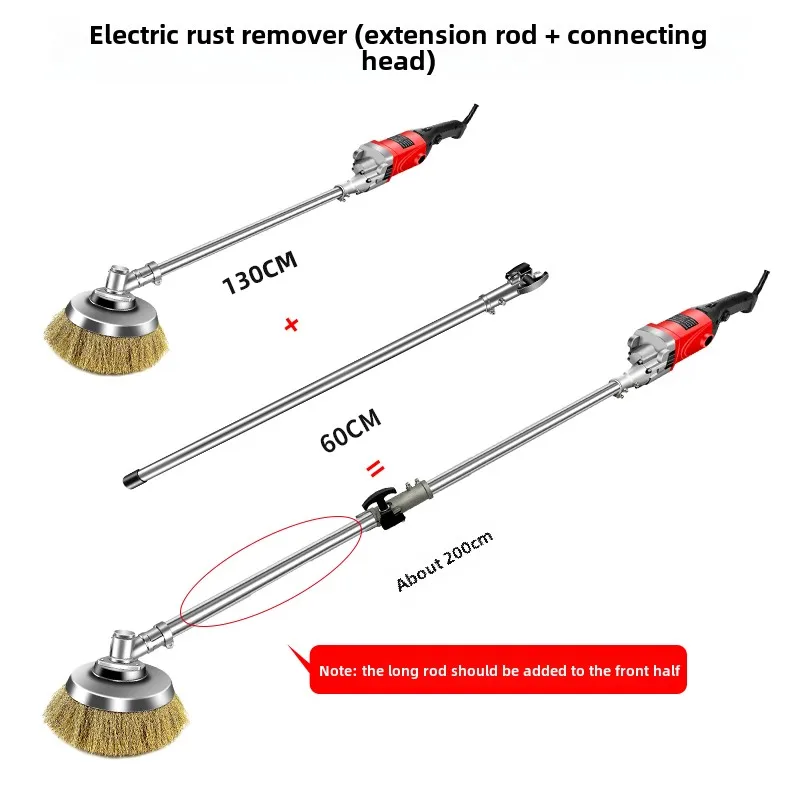 Electric rust remover (extension rod + connecting head)

130CM

+

60CM

=

About 200cm

Note: the long rod should be added to the front half