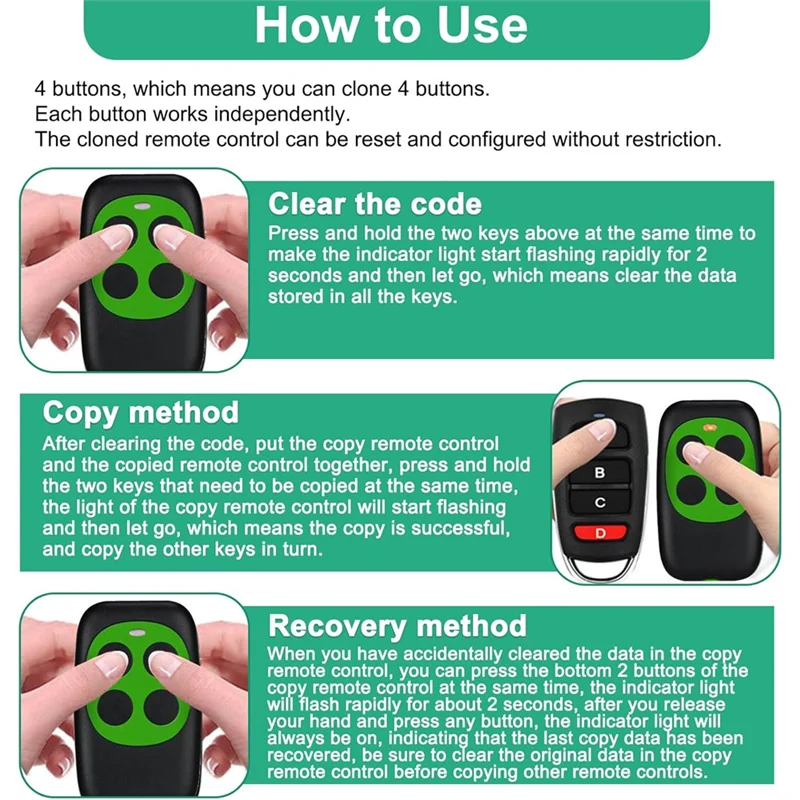 How to Use

4 buttons, which means you can clone 4 buttons.
Each button works independently.
The cloned remote control can be reset and configured without restriction.

Clear the code
Press and hold the two keys above at the same time to make the indicator light start flashing rapidly for 2 seconds and then let go, which means clear the data stored in all the keys.

Copy method
After clearing the code, put the copy remote control and the copied remote control together, press and hold the two keys that need to be copied at the same time, the light of the copy remote control will start flashing and then let go, which means the copy is successful, and copy the other keys in turn.

B
C
D

Recovery method
When you have accidentally cleared the data in the copy remote control, you can press the bottom 2 buttons of the copy remote control at the same time, the indicator light will flash rapidly for about 2 seconds, after you release your hand and press any button, the indicator light will always be on, indicating that the last copy data has been recovered, be sure to clear the original data in the copy remote control before copying other remote controls.