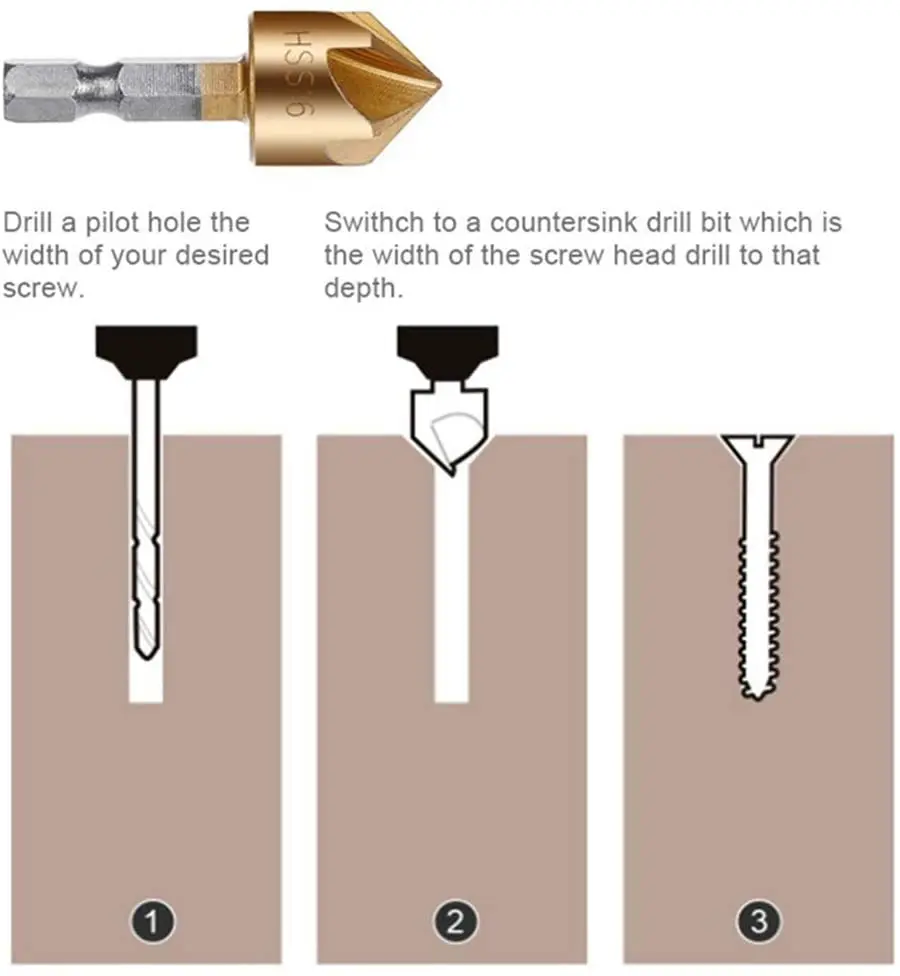 HSS 6

Drill a pilot hole the width of your desired screw.

Swithch to a countersink drill bit which is the width of the screw head drill to that depth.

1

2

3