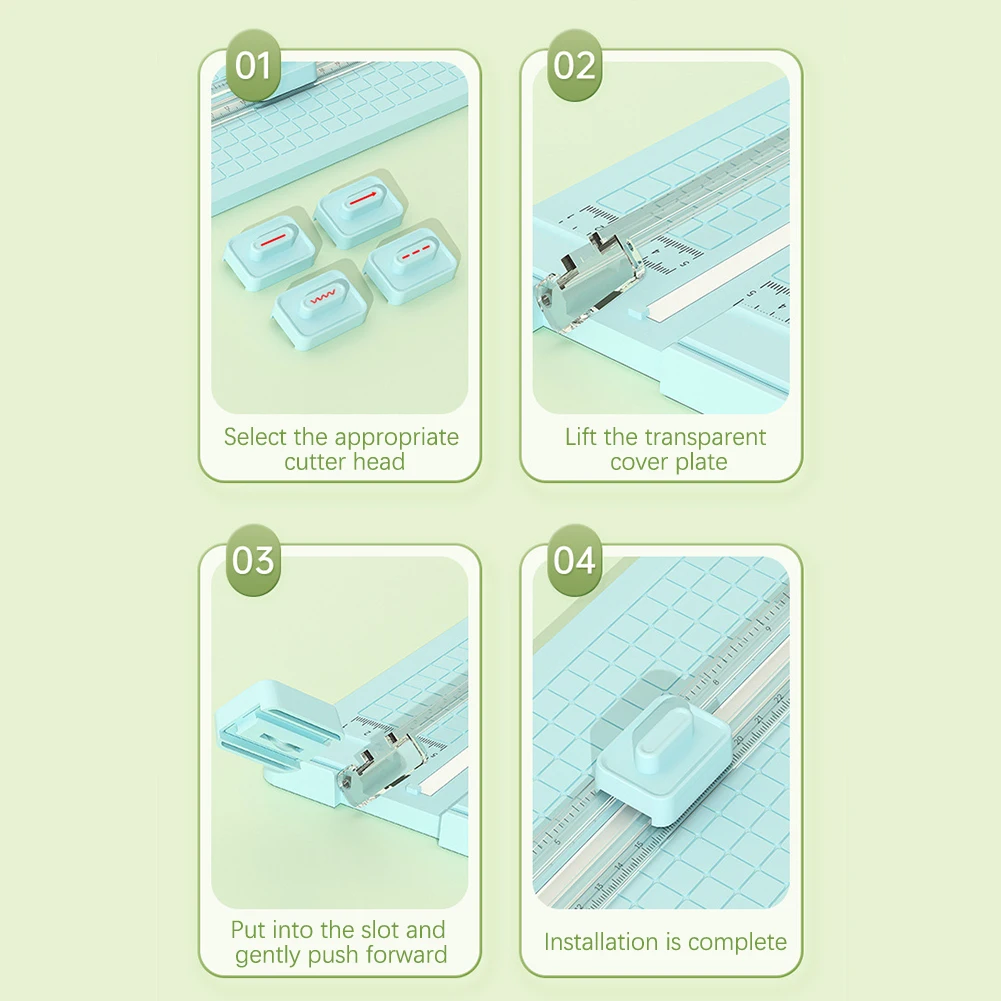 01

Select the appropriate cutter head

02

Lift the transparent cover plate

03

Put into the slot and gently push forward

04

Installation is complete