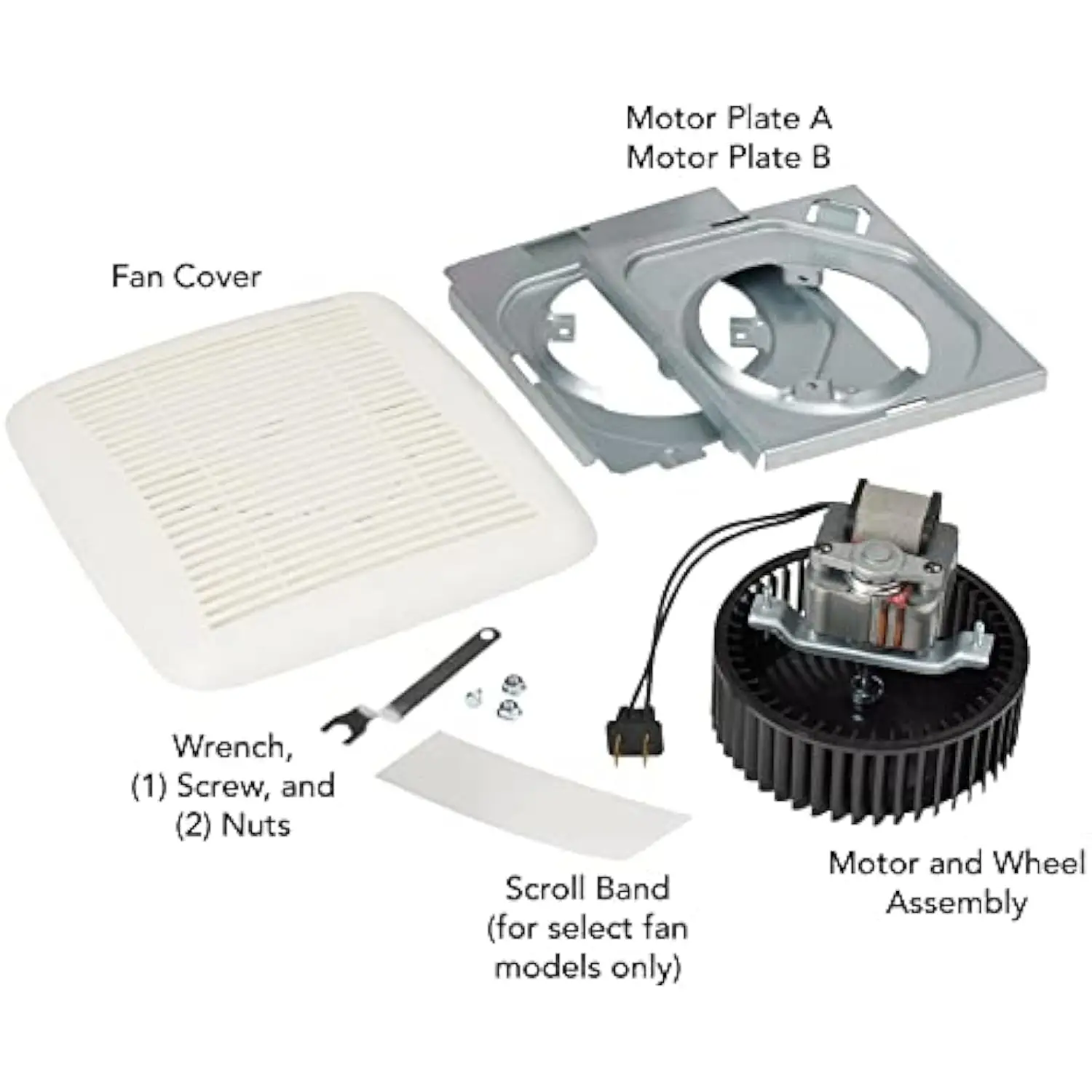 Motor Plate A
Motor Plate B

Fan Cover

Wrench,
(1) Screw, and
(2) Nuts

Scroll Band
(for select fan
models only)

Motor and Wheel
Assembly