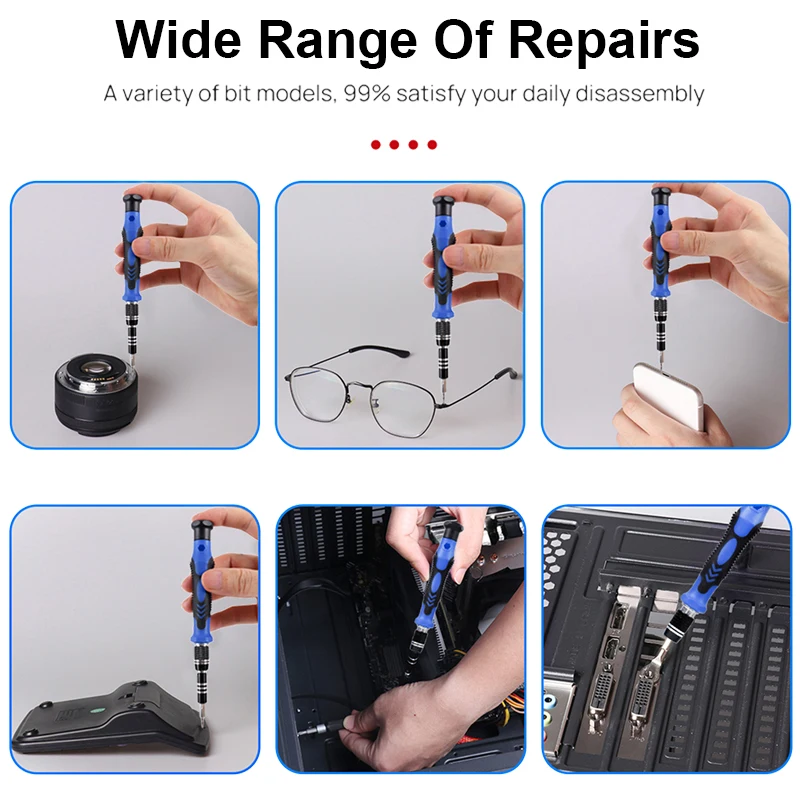 Wide Range Of Repairs

A variety of bit models, 99% satisfy your daily disassembly