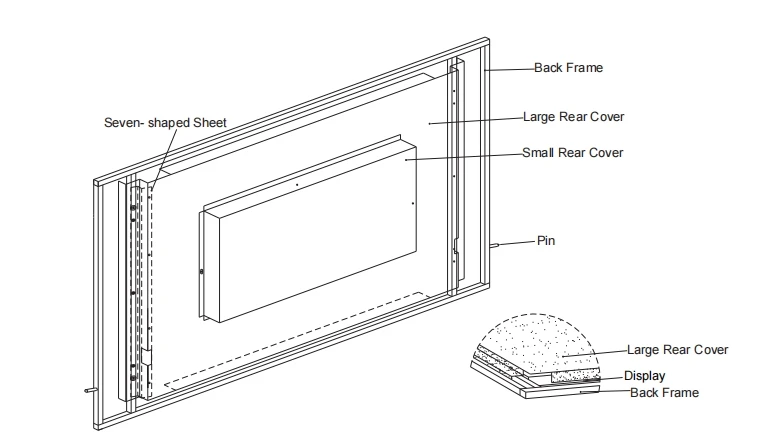 Back Frame

Seven- shaped Sheet

Large Rear Cover

Small Rear Cover

Pin

Large Rear Cover

Display

Back Frame