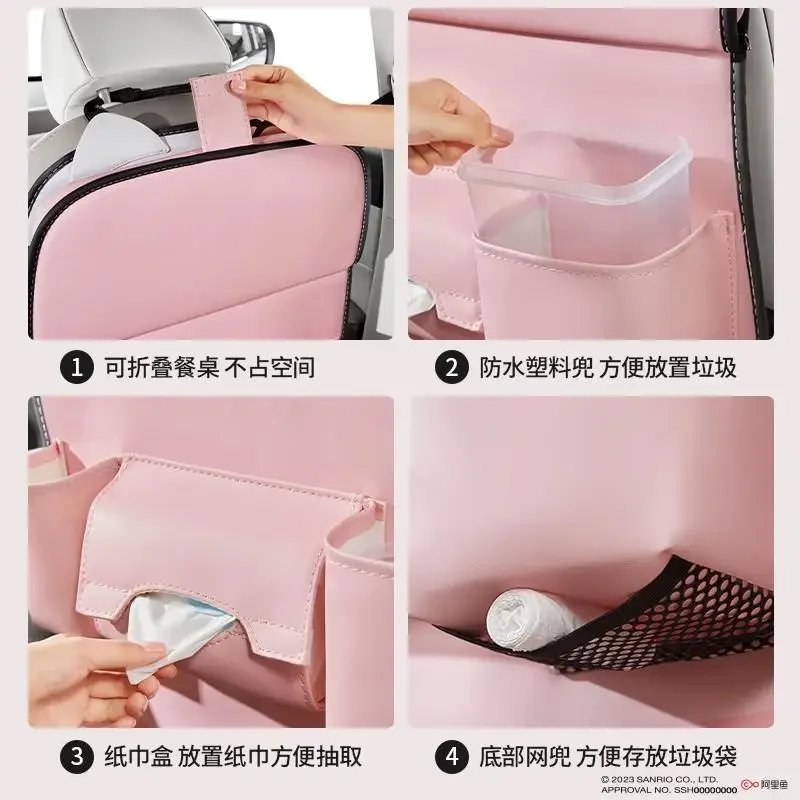 1 可折叠餐桌 不占空间

2 防水塑料兜 方便放置垃圾

3 纸巾盒 放置纸巾方便抽取

4 底部网兜 方便存放垃圾袋

© 2023 SANRIO CO., LTD.
APPROVAL NO. SSH00000000

阿里鱼