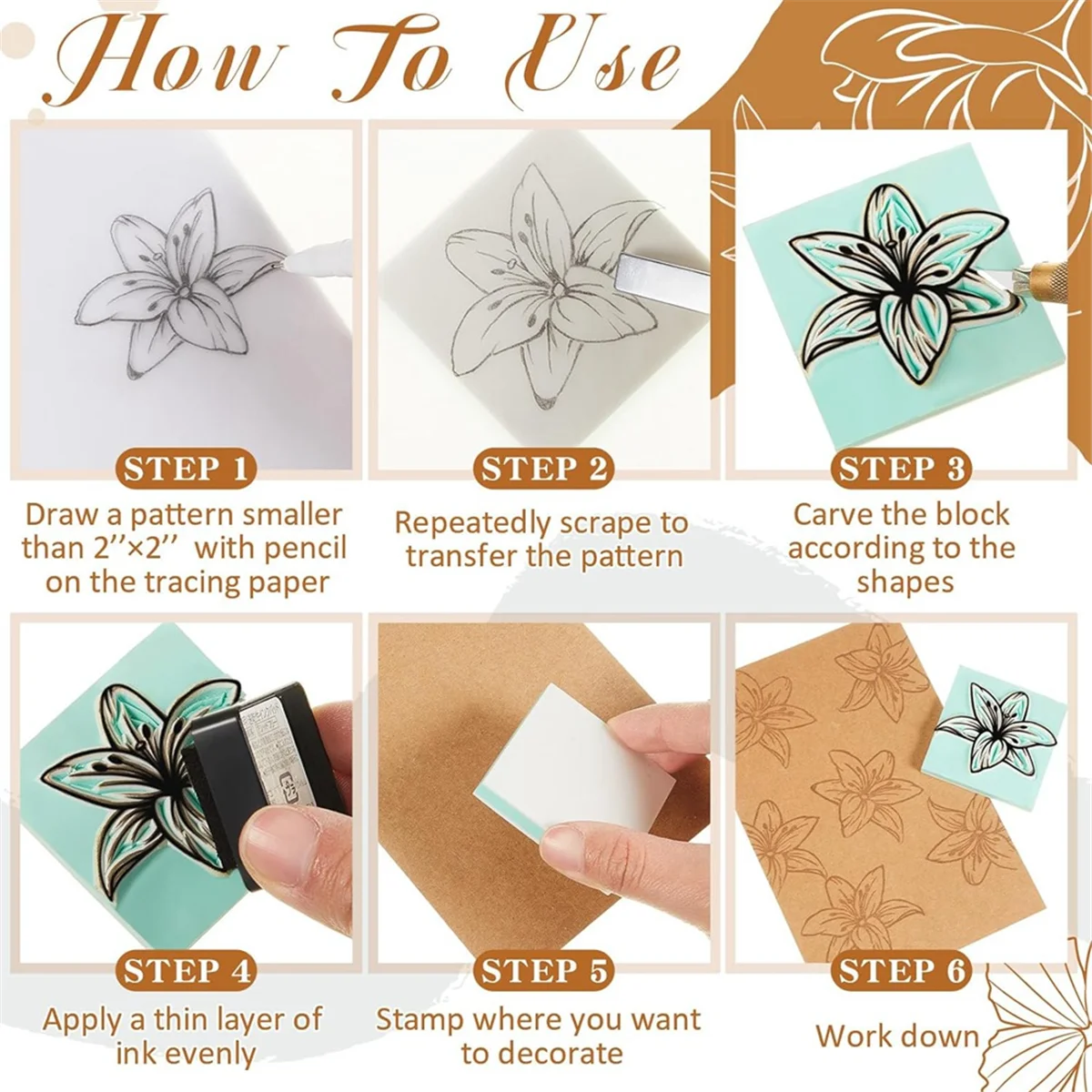 How To Use

STEP 1
Draw a pattern smaller than 2''×2'' with pencil on the tracing paper

STEP 2
Repeatedly scrape to transfer the pattern

STEP 3
Carve the block according to the shapes

STEP 4
Apply a thin layer of ink evenly

STEP 5
Stamp where you want to decorate

STEP 6
Work down