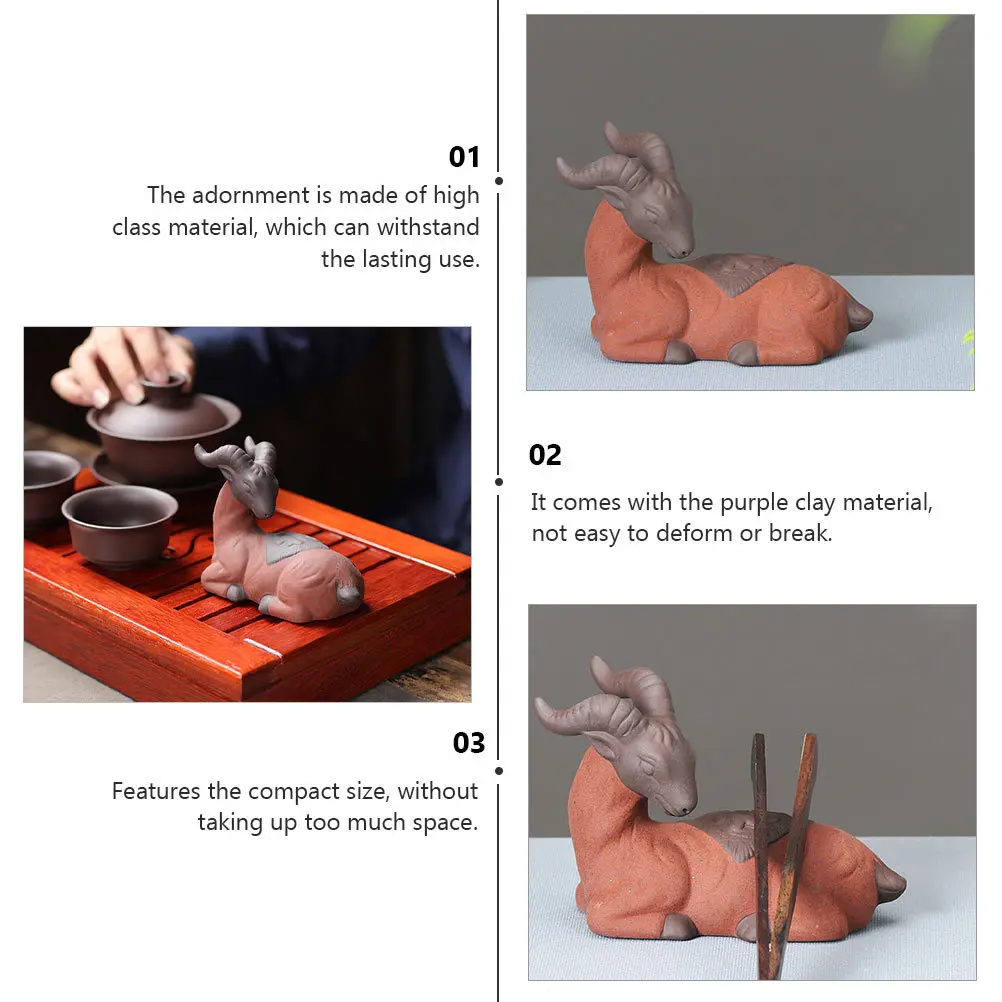 01

The adornment is made of high class material, which can withstand the lasting use.

02

It comes with the purple clay material, not easy to deform or break.

03

Features the compact size, without taking up too much space.