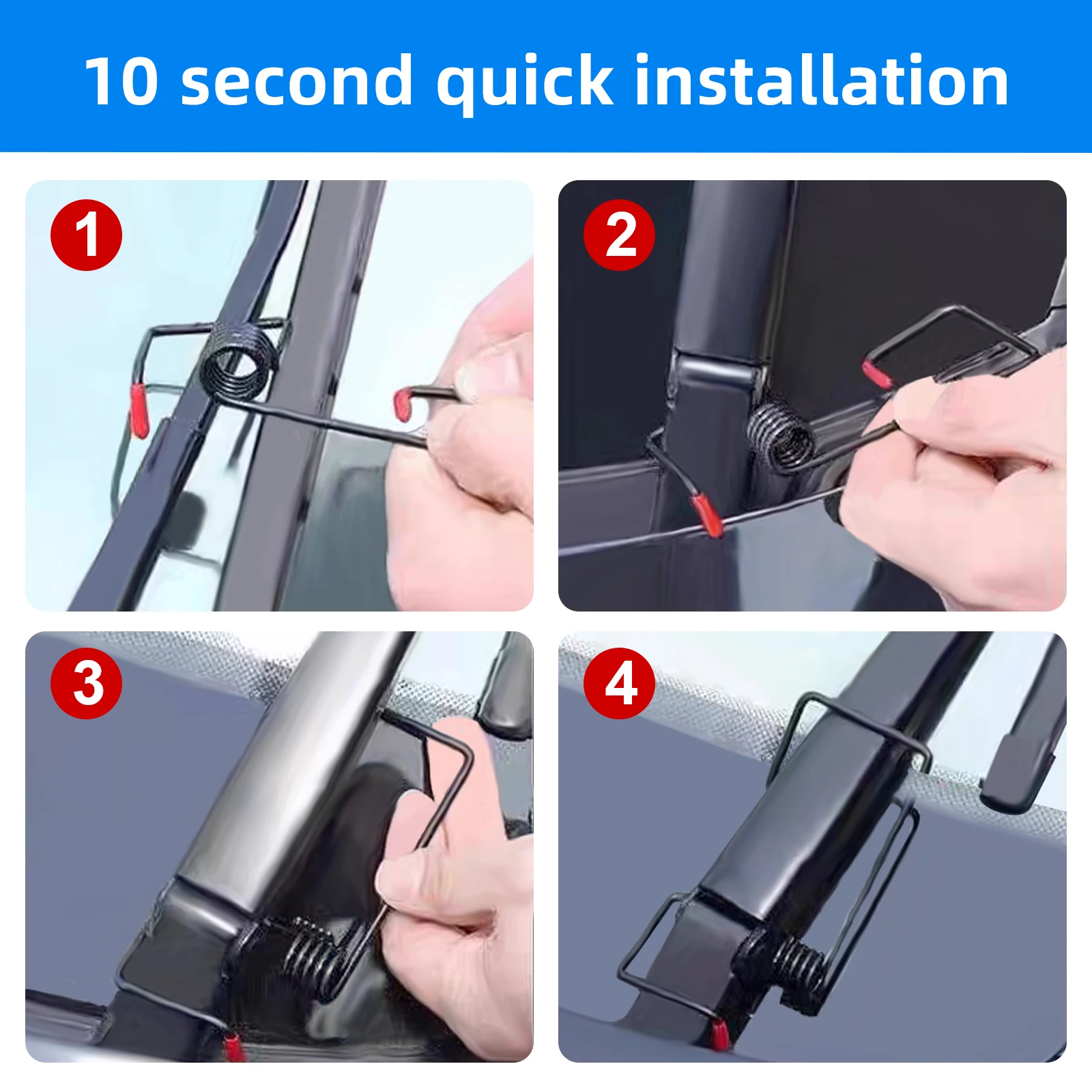 10 second quick installation

1

2

3

4