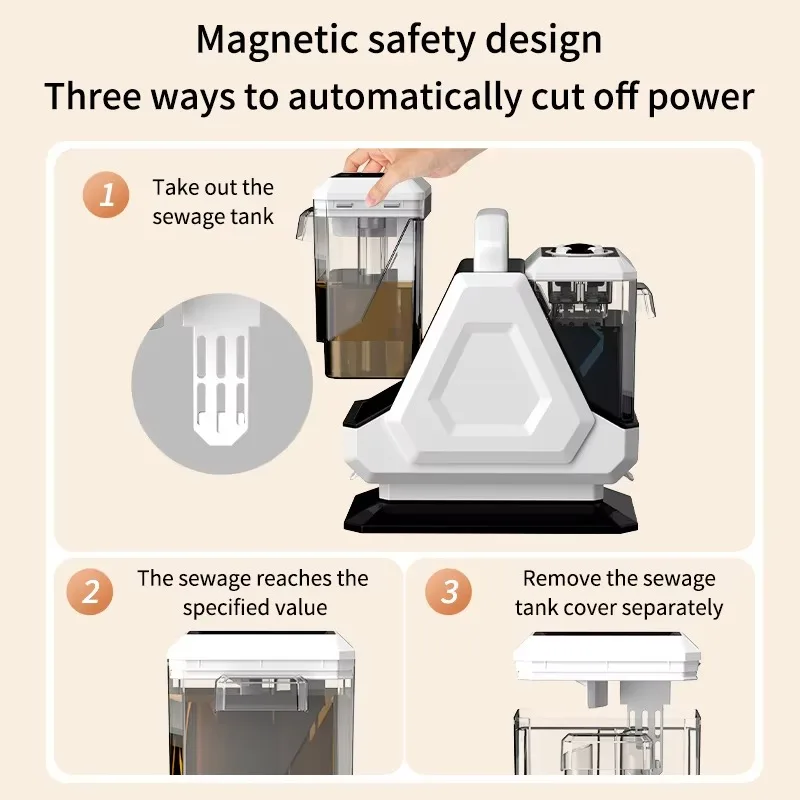 Magnetic safety design
Three ways to automatically cut off power

1 Take out the sewage tank

2 The sewage reaches the specified value

3 Remove the sewage tank cover separately