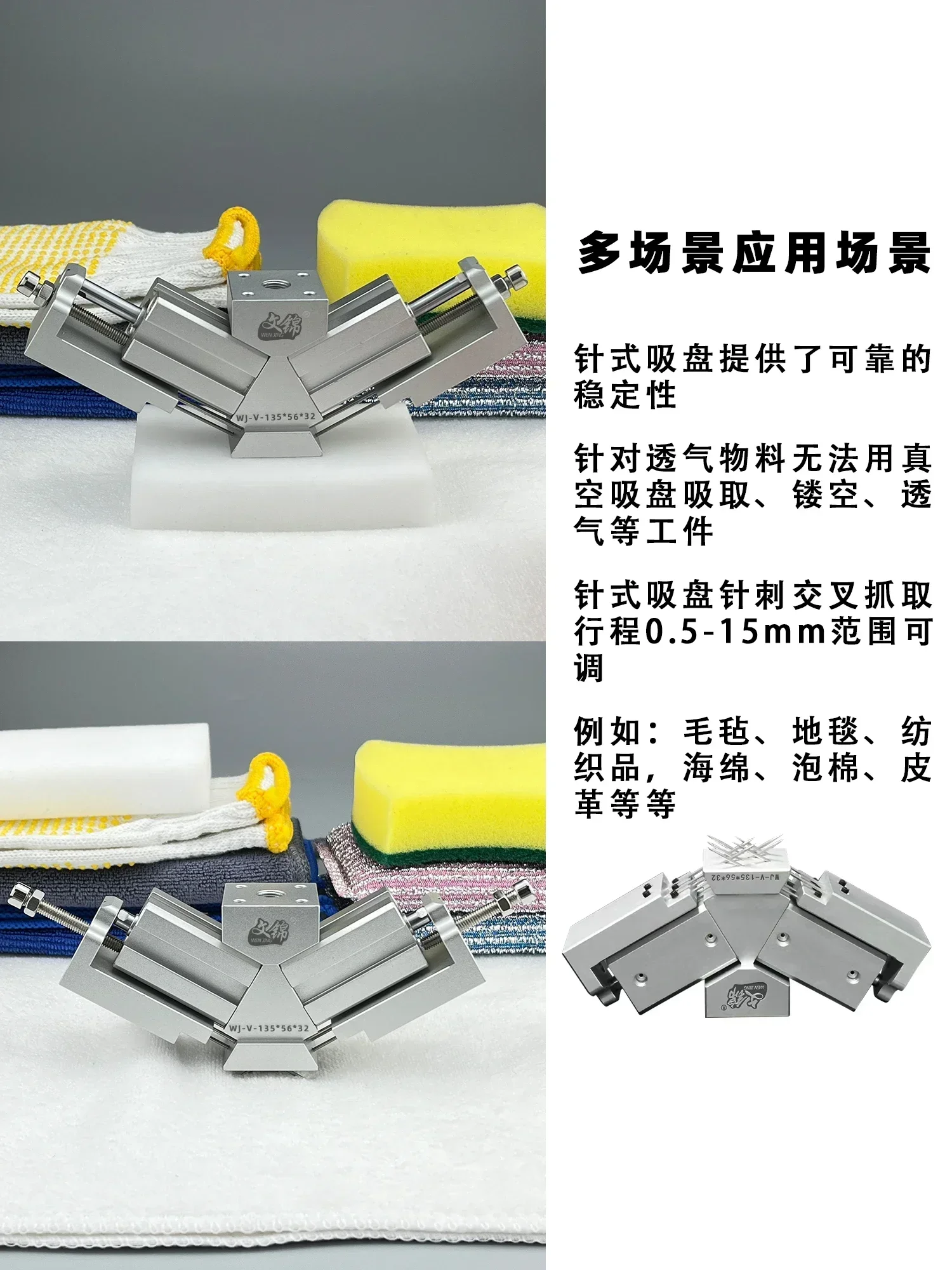 文锦
WEN JING
WJ-V-135*56*32

多场景应用场景

针式吸盘提供了可靠的稳定性

针对透气物料无法用真空吸盘吸取、镂空、透气等工件

针式吸盘针刺交叉抓取行程0.5-15mm范围可调

例如：毛毡、地毯、纺织品，海绵、泡棉、皮革等等

文锦
WEN JING
WJ-V-135*56*32

WJ-V-135*56*32
文锦
WEN JING