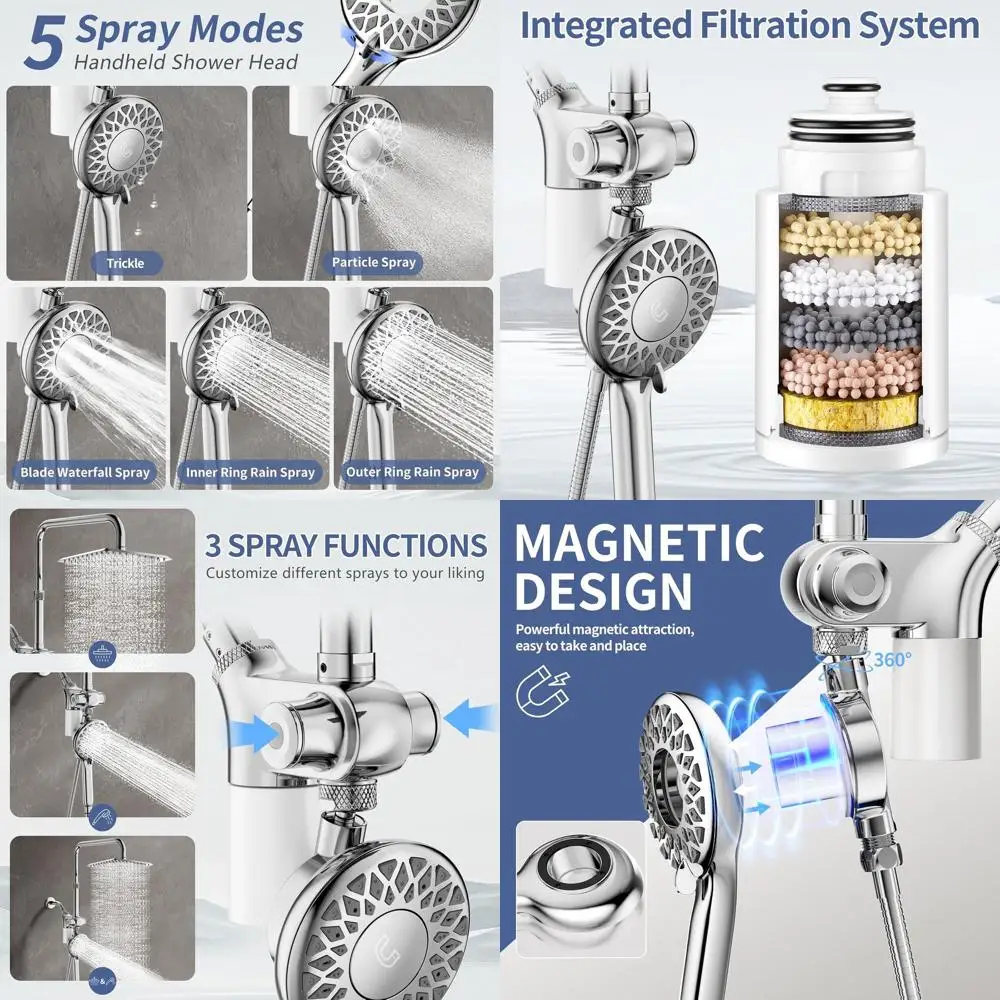 5 Spray Modes
Handheld Shower Head

Trickle

Particle Spray

Blade Waterfall Spray

Inner Ring Rain Spray

Outer Ring Rain Spray

Integrated Filtration System

3 SPRAY FUNCTIONS
Customize different sprays to your liking

MAGNETIC DESIGN
Powerful magnetic attraction, easy to take and place

360°