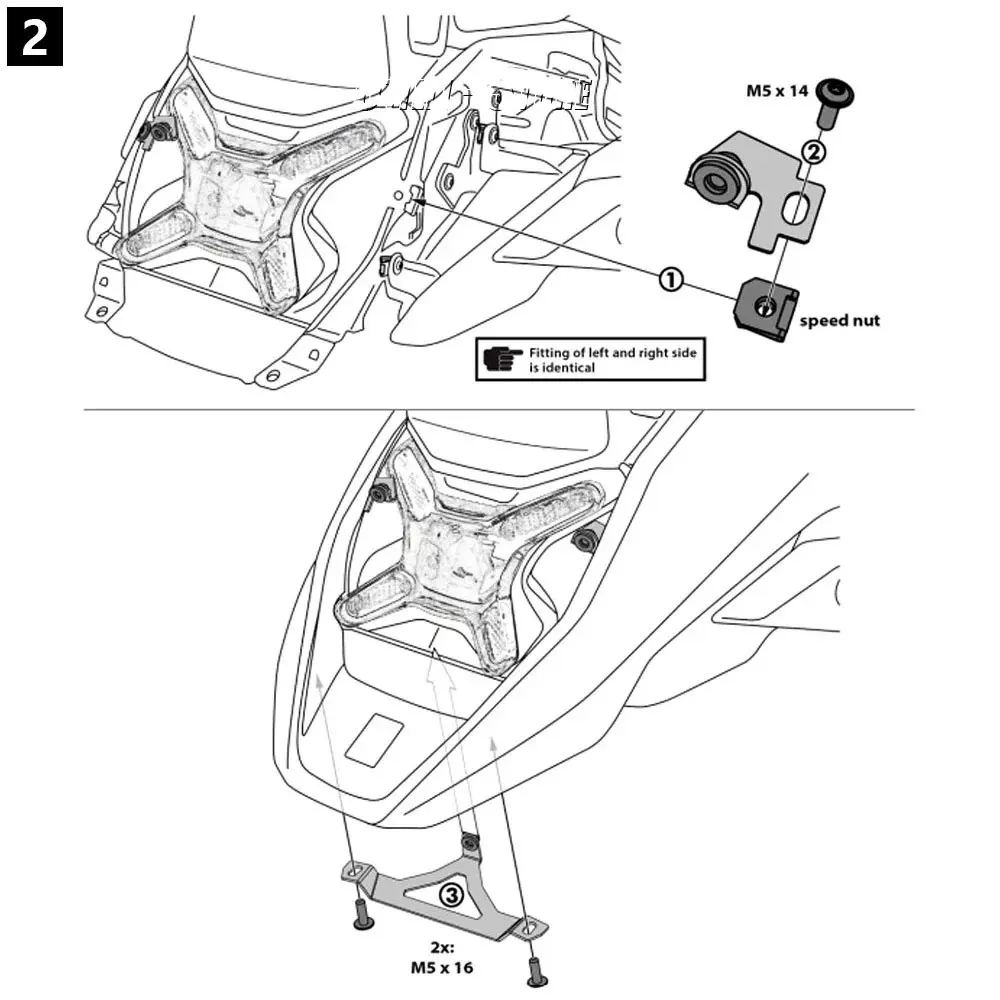 2

M5 x 14

②

①

speed nut

Fitting of left and right side is identical

③

2x:
M5 x 16