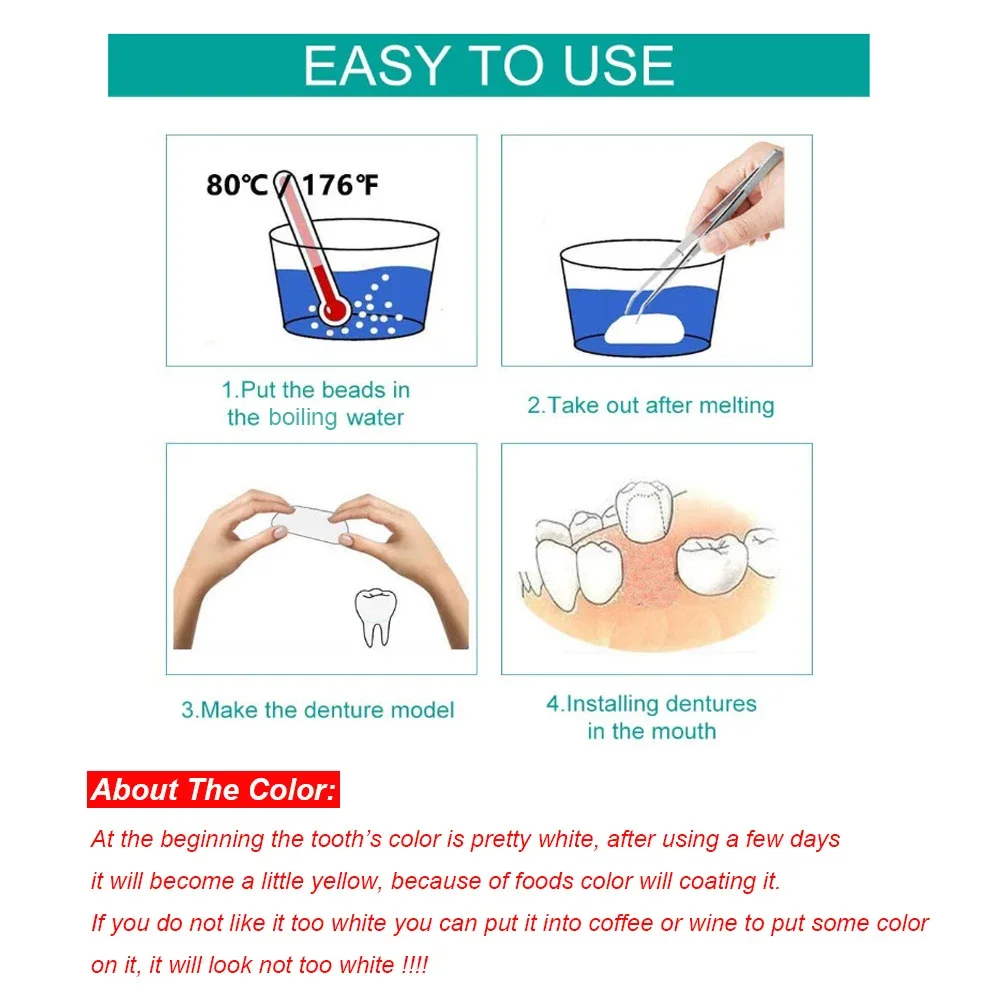 EASY TO USE

80℃ / 176℉

1.Put the beads in the boiling water

2.Take out after melting

3.Make the denture model

4.Installing dentures in the mouth

About The Color:

At the beginning the tooth's color is pretty white, after using a few days it will become a little yellow, because of foods color will coating it.
If you do not like it too white you can put it into coffee or wine to put some color on it, it will look not too white !!!!