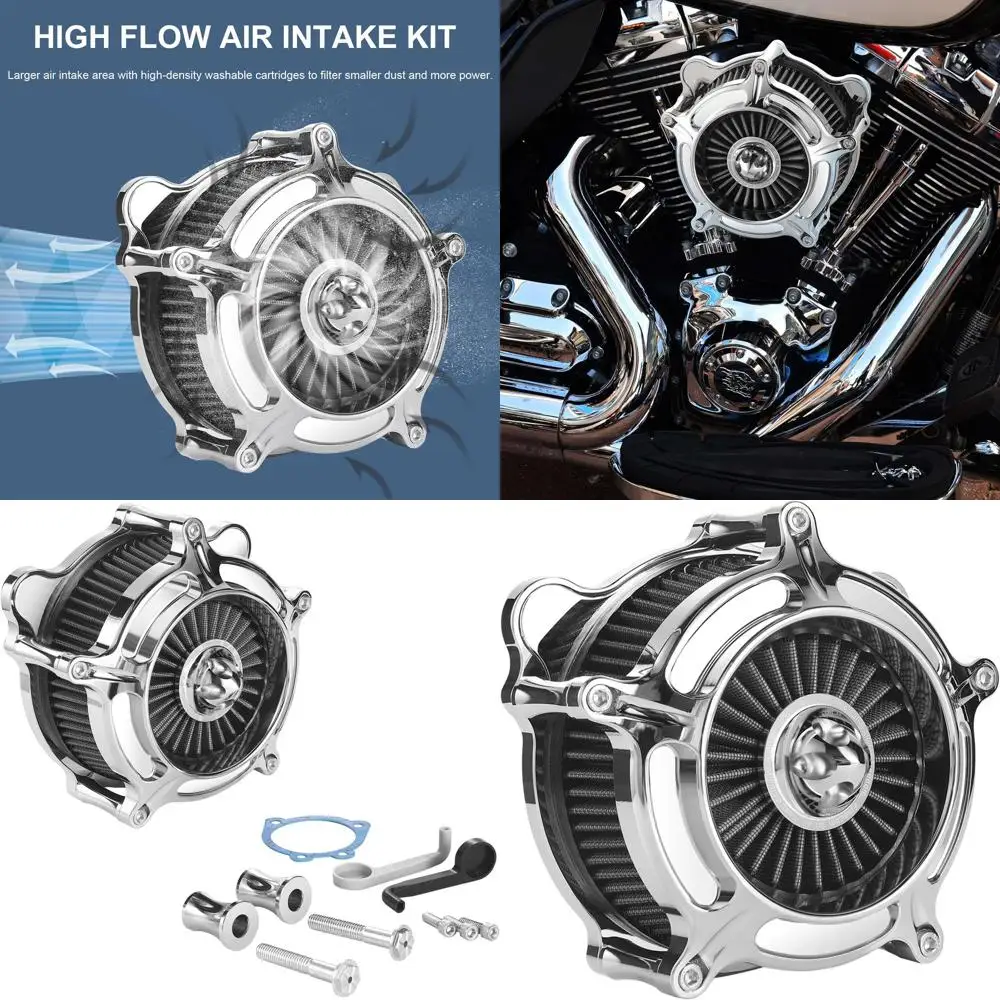 HIGH FLOW AIR INTAKE KIT

Larger air intake area with high-density washable cartridges to filter smaller dust and more power.