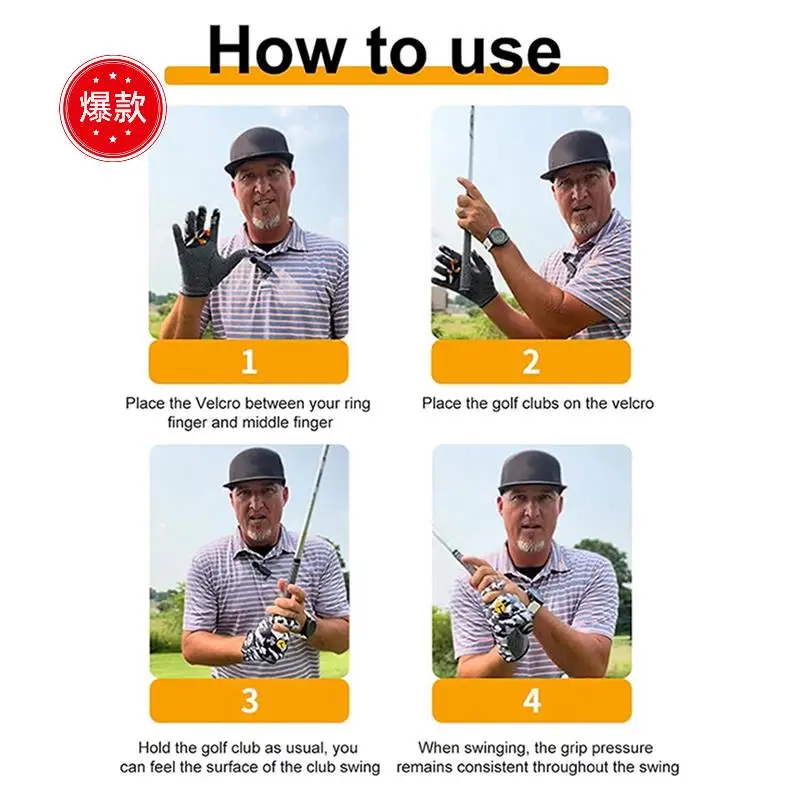 How to use

爆款

1

Place the Velcro between your ring finger and middle finger

2

Place the golf clubs on the velcro

3

Hold the golf club as usual, you can feel the surface of the club swing

4

When swinging, the grip pressure remains consistent throughout the swing