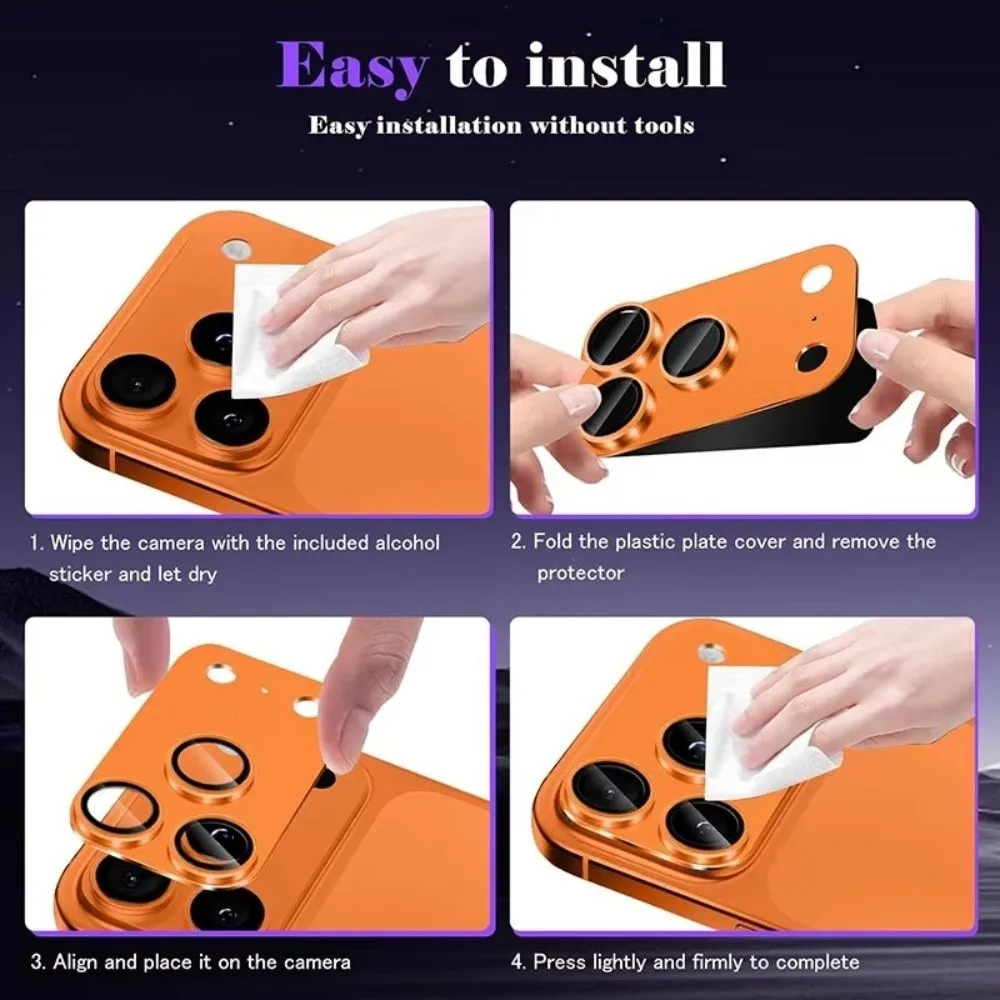 Easy to install

Easy installation without tools

1. Wipe the camera with the included alcohol sticker and let dry

2. Fold the plastic plate cover and remove the protector

3. Align and place it on the camera

4. Press lightly and firmly to complete