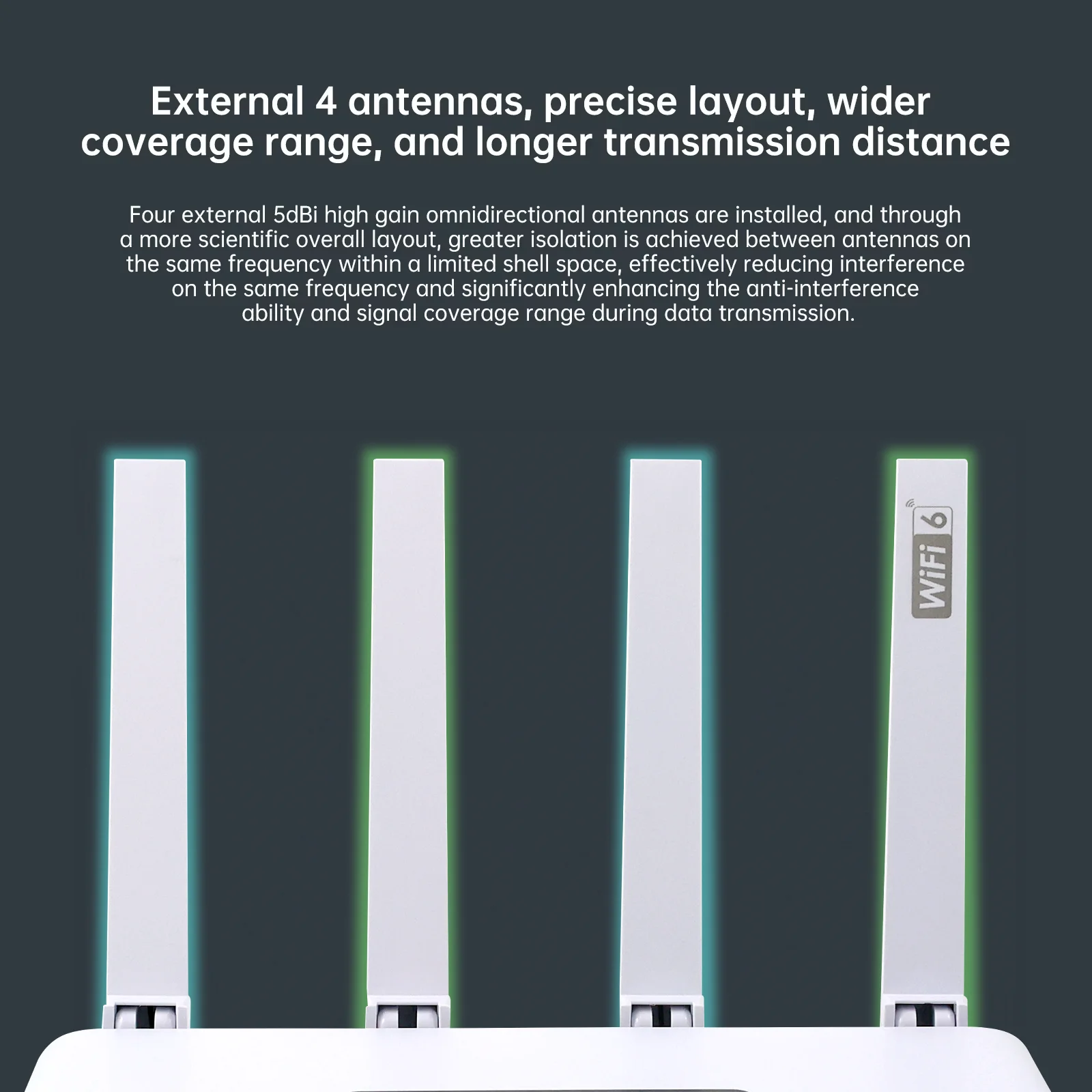 External 4 antennas, precise layout, wider coverage range, and longer transmission distance

Four external 5dBi high gain omnidirectional antennas are installed, and through a more scientific overall layout, greater isolation is achieved between antennas on the same frequency within a limited shell space, effectively reducing interference on the same frequency and significantly enhancing the anti-interference ability and signal coverage range during data transmission.

WiFi 6