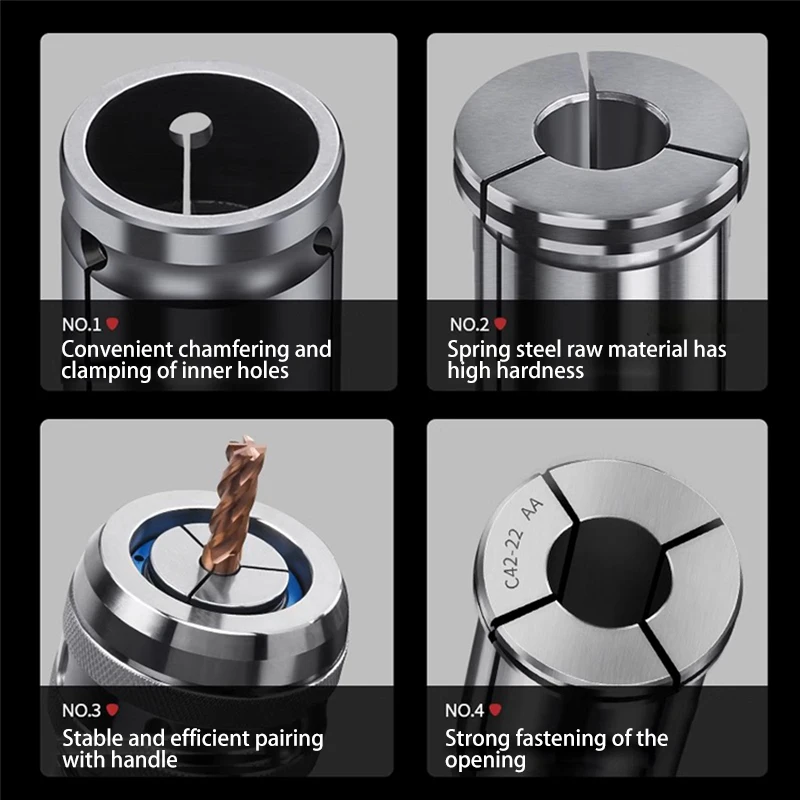 NO.1
Convenient chamfering and clamping of inner holes

NO.2
Spring steel raw material has high hardness

NO.3
Stable and efficient pairing with handle

C42-22 AA

NO.4
Strong fastening of the opening