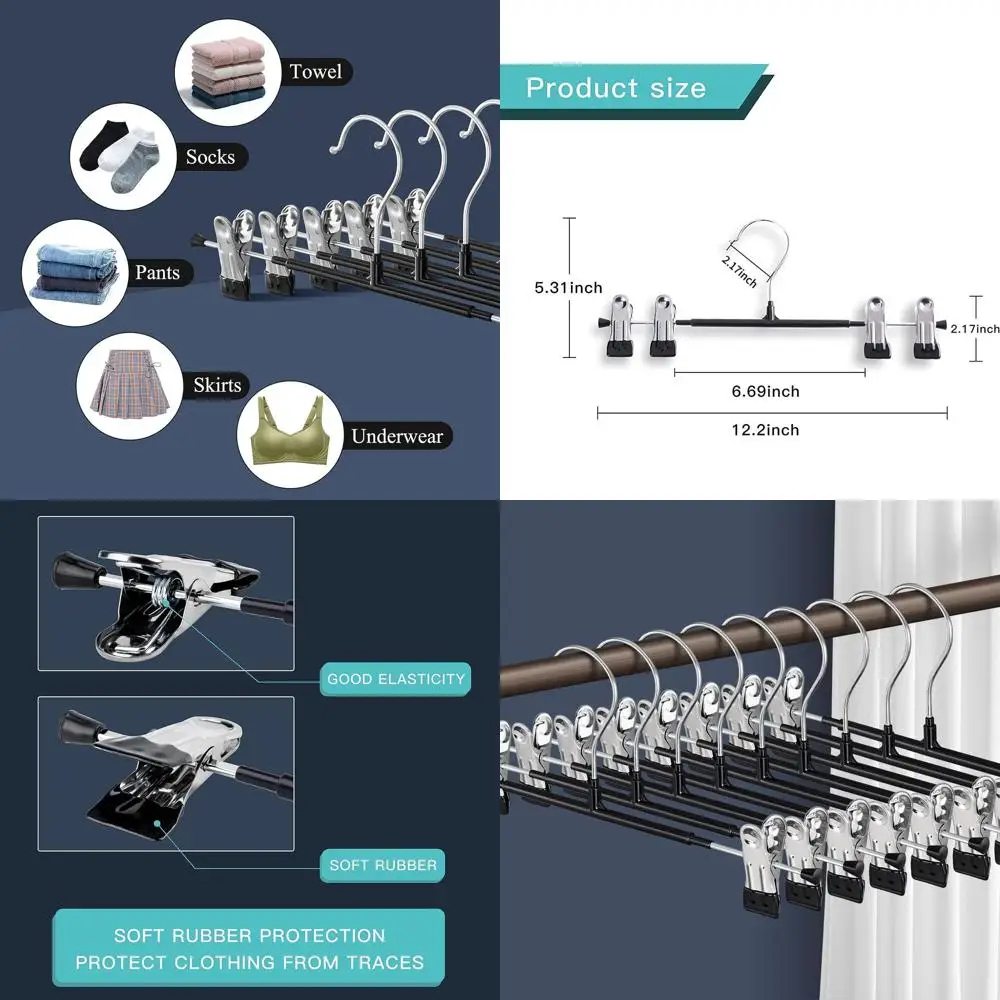 Towel

Socks

Pants

Skirts

Underwear

Product size

5.31inch

2.17inch

2.17inch

6.69inch

12.2inch

GOOD ELASTICITY

SOFT RUBBER

SOFT RUBBER PROTECTION
PROTECT CLOTHING FROM TRACES