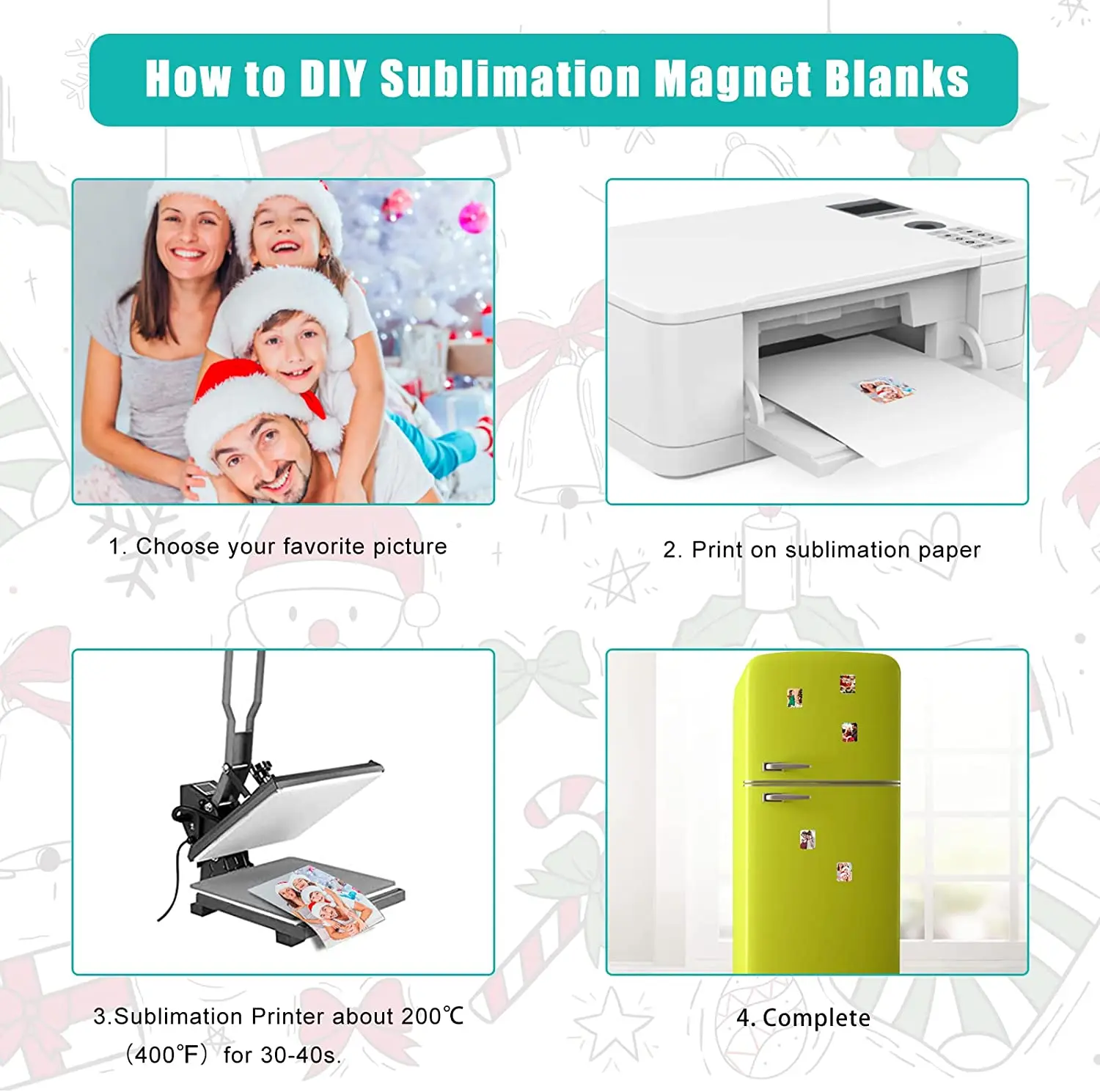 How to DIY Sublimation Magnet Blanks

1. Choose your favorite picture

2. Print on sublimation paper

3.Sublimation Printer about 200℃ （400℉） for 30-40s.

4. Complete