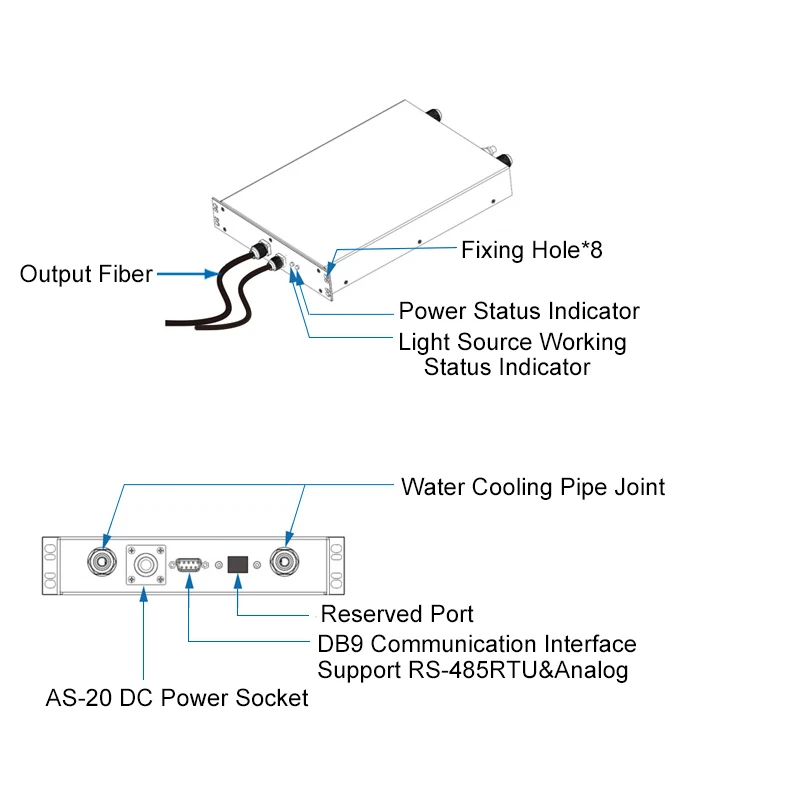 Output Fiber

Fixing Hole*8

Power Status Indicator

Light Source Working Status Indicator

Water Cooling Pipe Joint

Reserved Port

DB9 Communication Interface Support RS-485RTU&Analog

AS-20 DC Power Socket