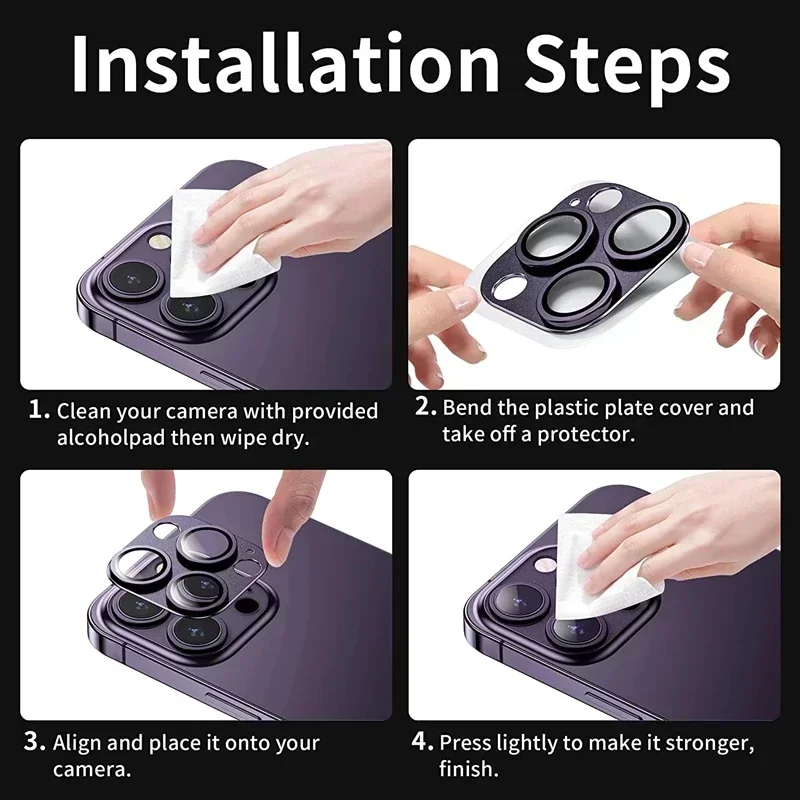 Installation Steps

1. Clean your camera with provided alcoholpad then wipe dry.

2. Bend the plastic plate cover and take off a protector.

3. Align and place it onto your camera.

4. Press lightly to make it stronger, finish.