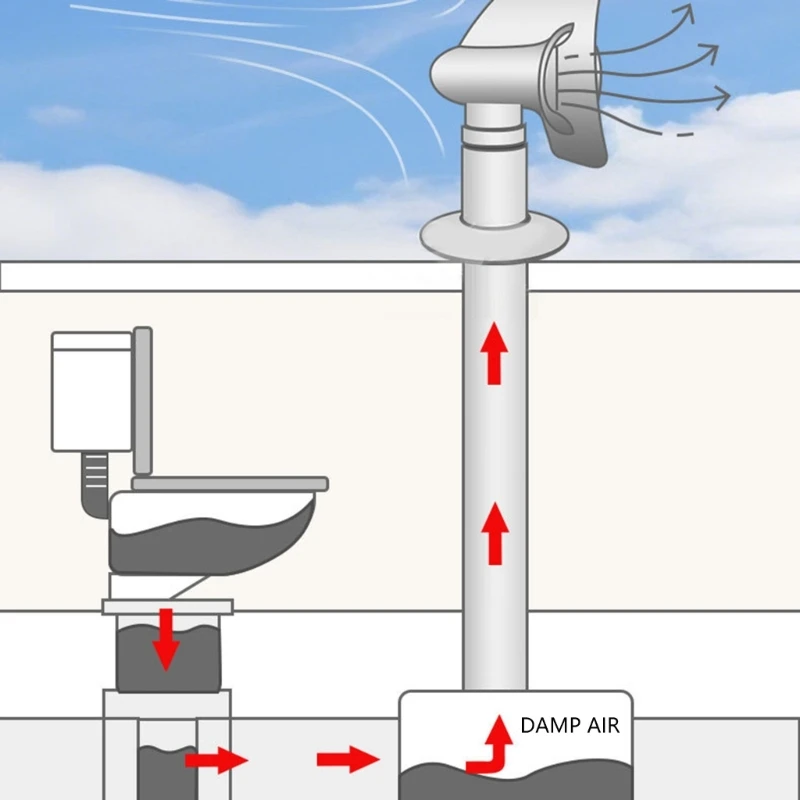 DAMP AIR