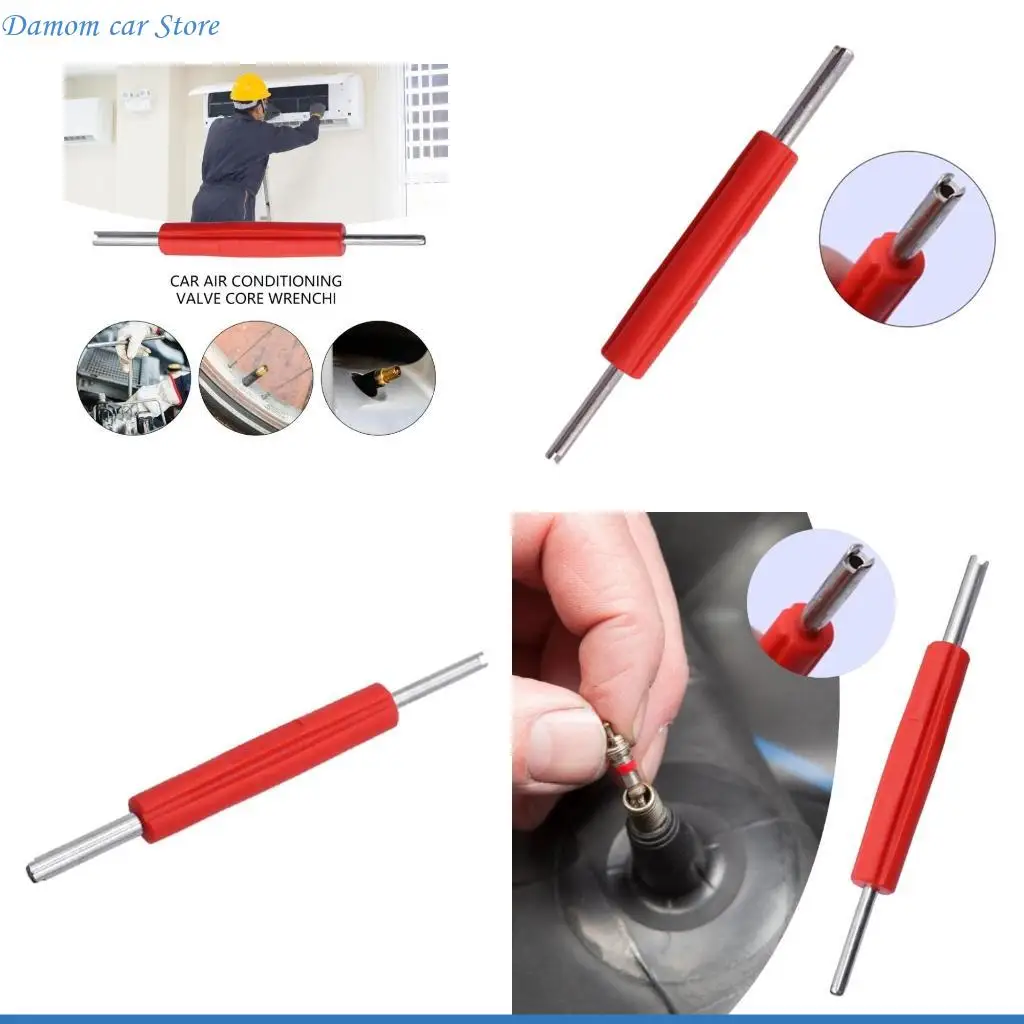 Damom car Store

CAR AIR CONDITIONING VALVE CORE WRENCHI