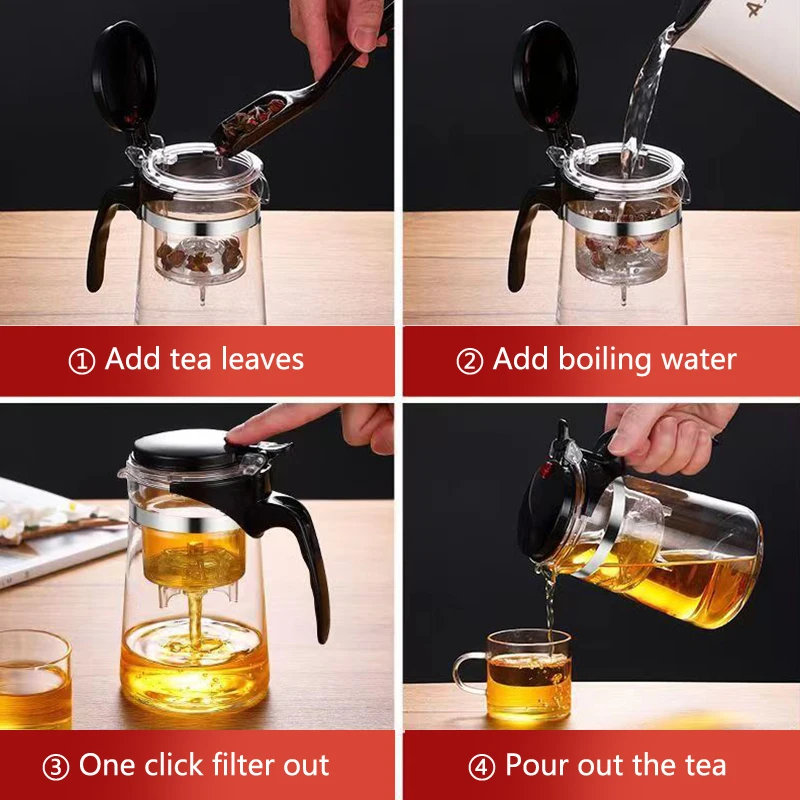 ① Add tea leaves

② Add boiling water

③ One click filter out

④ Pour out the tea