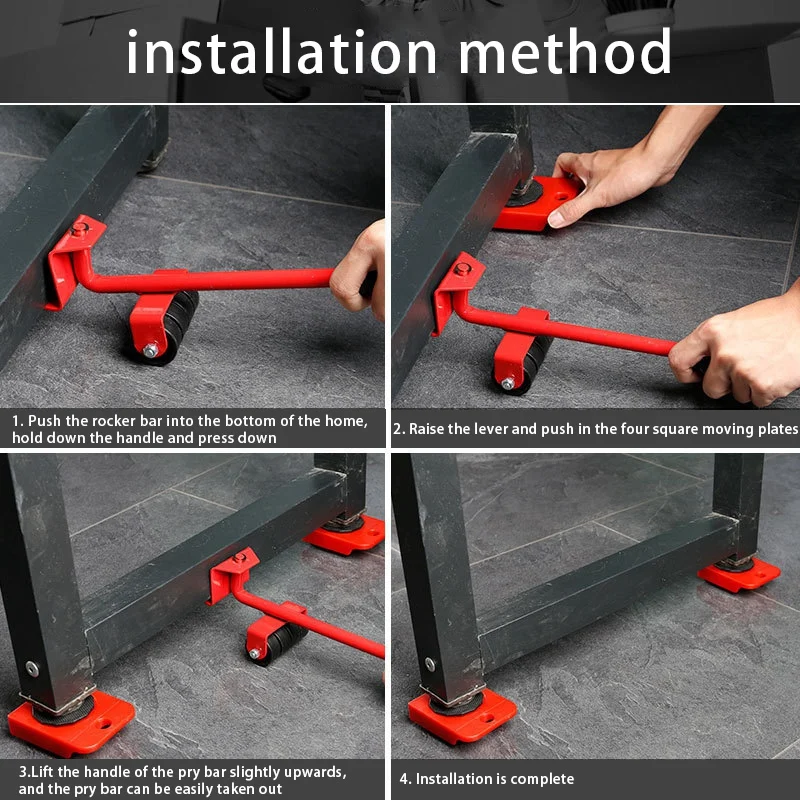 installation method

1. Push the rocker bar into the bottom of the home, hold down the handle and press down

2. Raise the lever and push in the four square moving plates

3.Lift the handle of the pry bar slightly upwards, and the pry bar can be easily taken out

4. Installation is complete