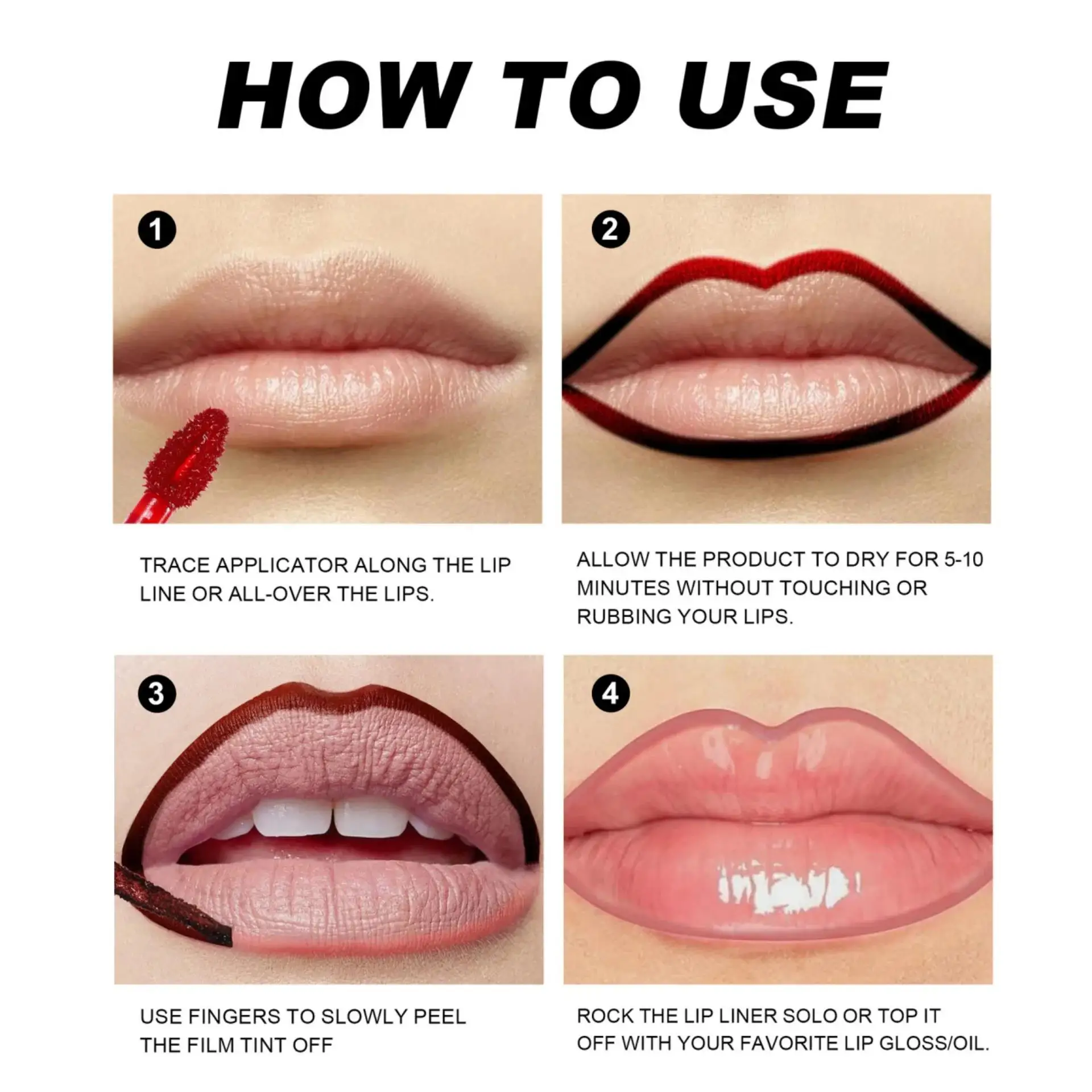 HOW TO USE

1

TRACE APPLICATOR ALONG THE LIP LINE OR ALL-OVER THE LIPS.

2

ALLOW THE PRODUCT TO DRY FOR 5-10 MINUTES WITHOUT TOUCHING OR RUBBING YOUR LIPS.

3

USE FINGERS TO SLOWLY PEEL THE FILM TINT OFF

4

ROCK THE LIP LINER SOLO OR TOP IT OFF WITH YOUR FAVORITE LIP GLOSS/OIL.