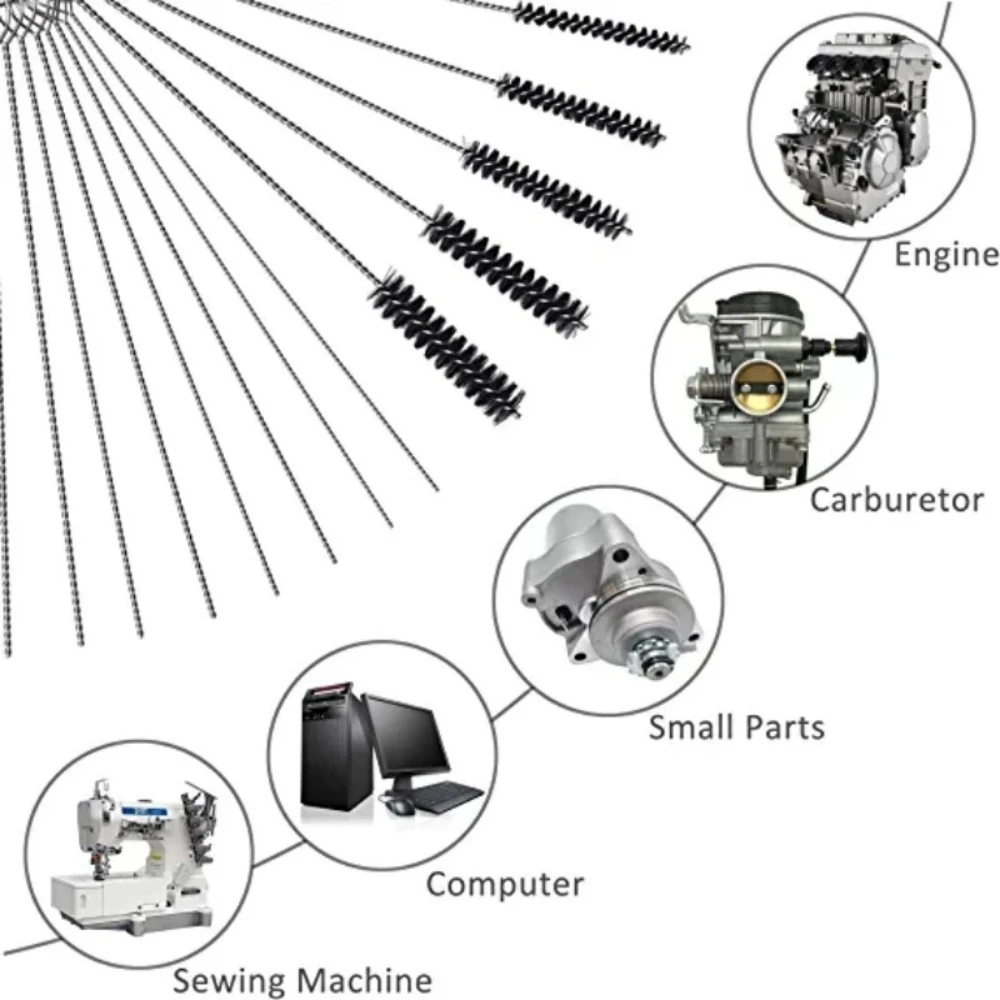 Engine

Carburetor

Small Parts

Computer

Sewing Machine