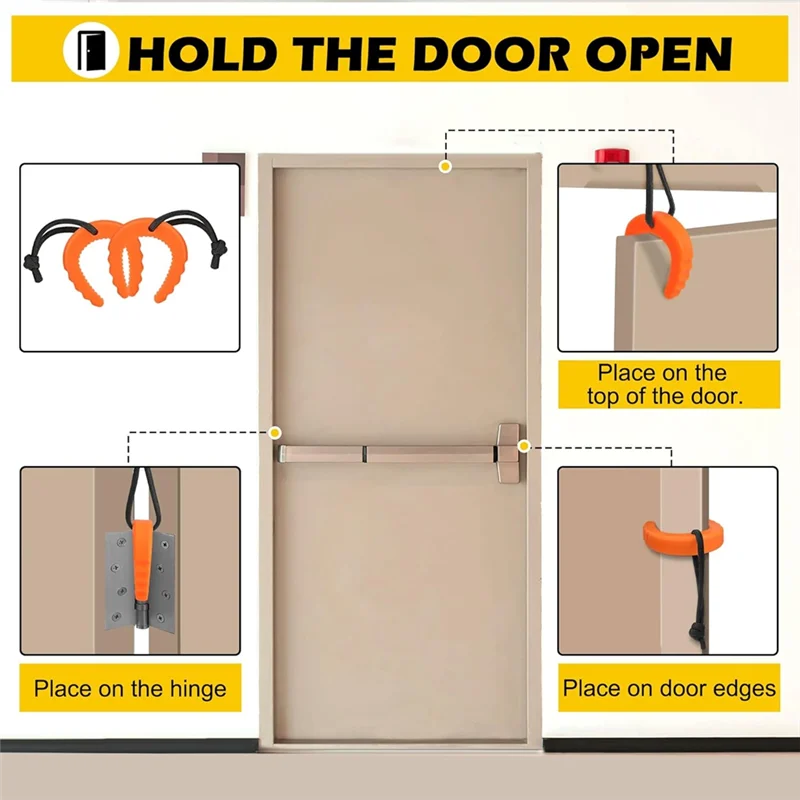 HOLD THE DOOR OPEN

Place on the top of the door.

Place on the hinge

Place on door edges