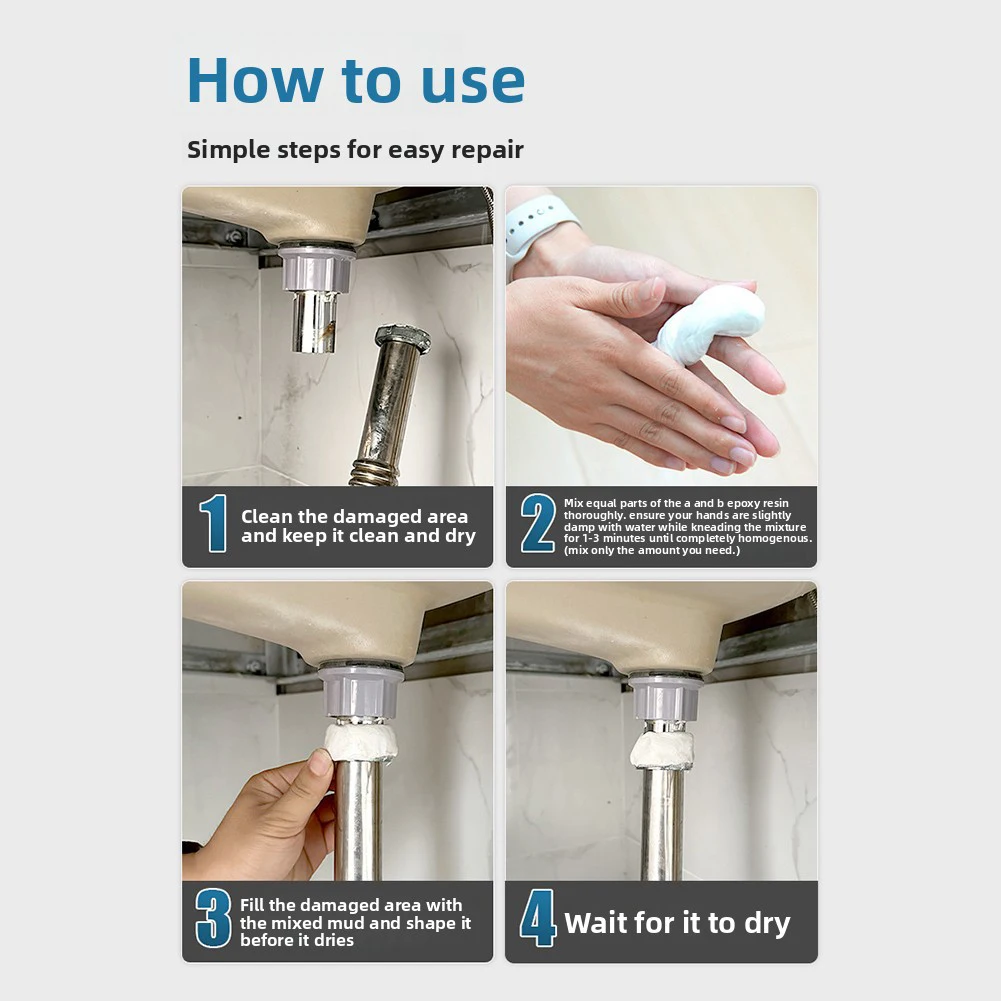 How to use

Simple steps for easy repair

1 Clean the damaged area and keep it clean and dry

2 Mix equal parts of the a and b epoxy resin thoroughly. ensure your hands are slightly damp with water while kneading the mixture for 1-3 minutes until completely homogenous. (mix only the amount you need.)

3 Fill the damaged area with the mixed mud and shape it before it dries

4 Wait for it to dry