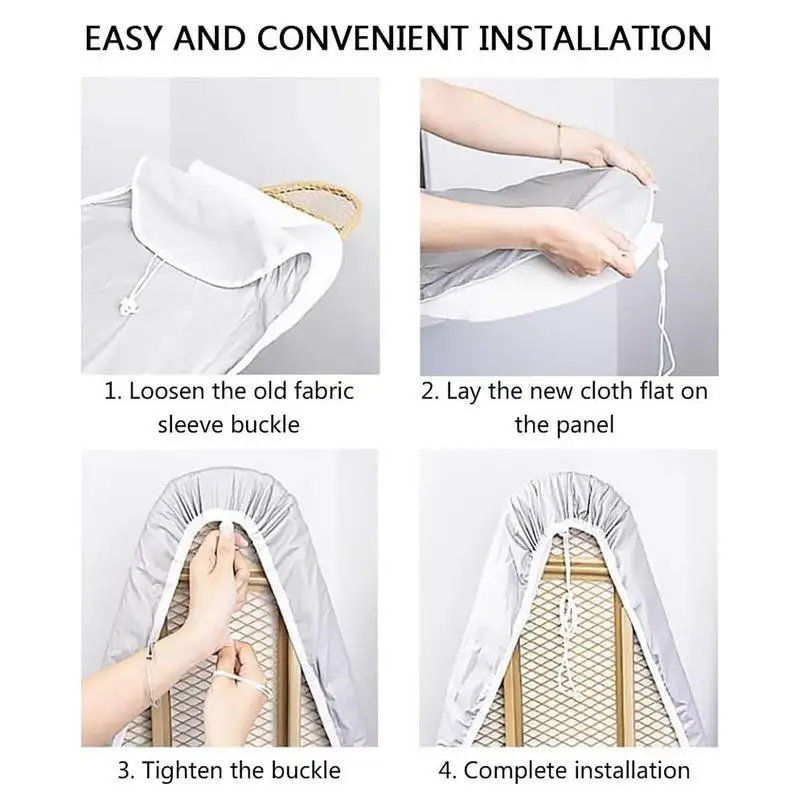 EASY AND CONVENIENT INSTALLATION

1. Loosen the old fabric sleeve buckle

2. Lay the new cloth flat on the panel

3. Tighten the buckle

4. Complete installation