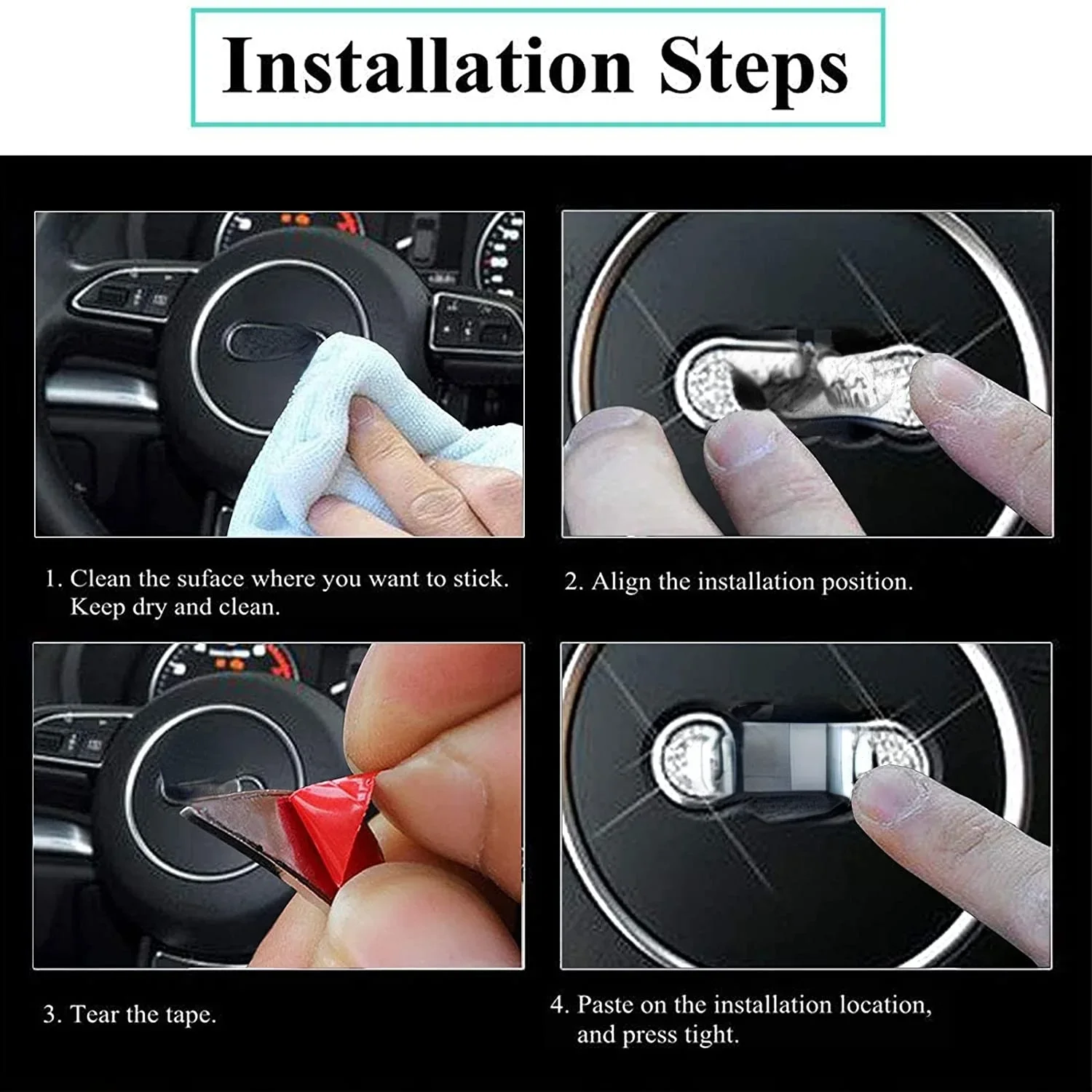 Installation Steps

1. Clean the suface where you want to stick. Keep dry and clean.

2. Align the installation position.

3. Tear the tape.

4. Paste on the installation location, and press tight.