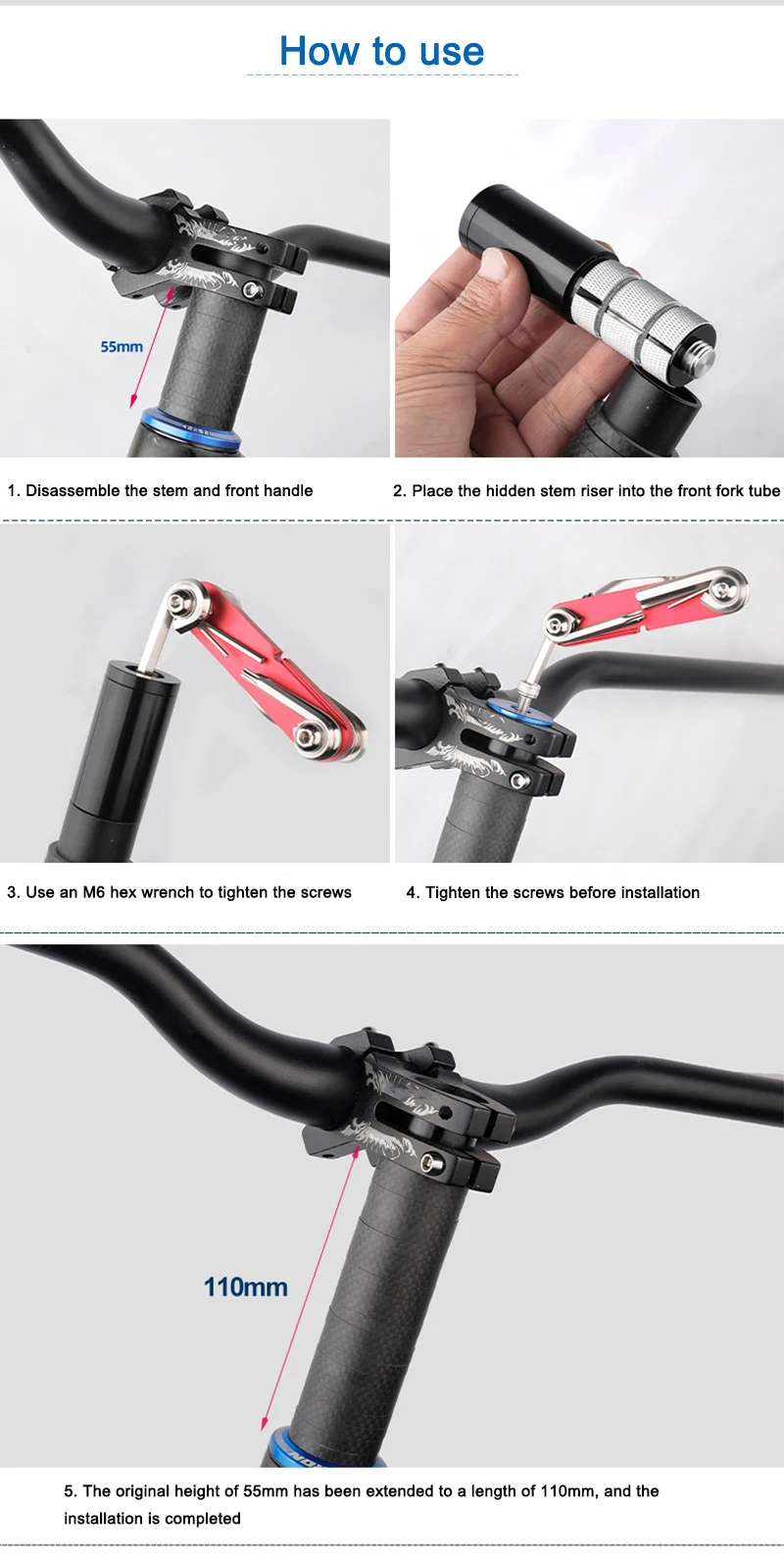 How to use

55mm

1. Disassemble the stem and front handle

2. Place the hidden stem riser into the front fork tube

3. Use an M6 hex wrench to tighten the screws

4. Tighten the screws before installation

110mm

5. The original height of 55mm has been extended to a length of 110mm, and the installation is completed