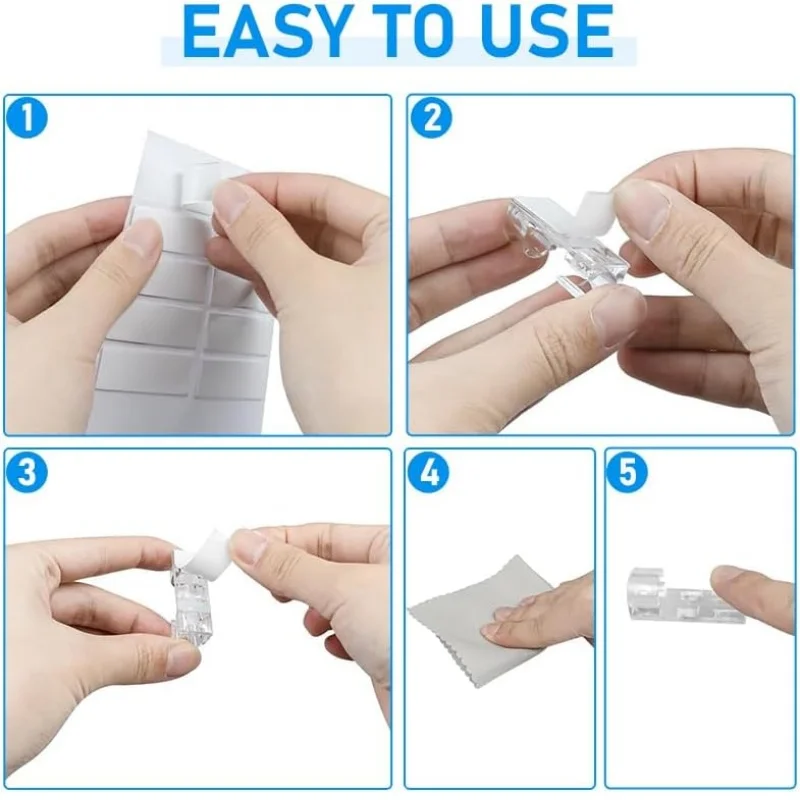 EASY TO USE

1

2

3

4

5