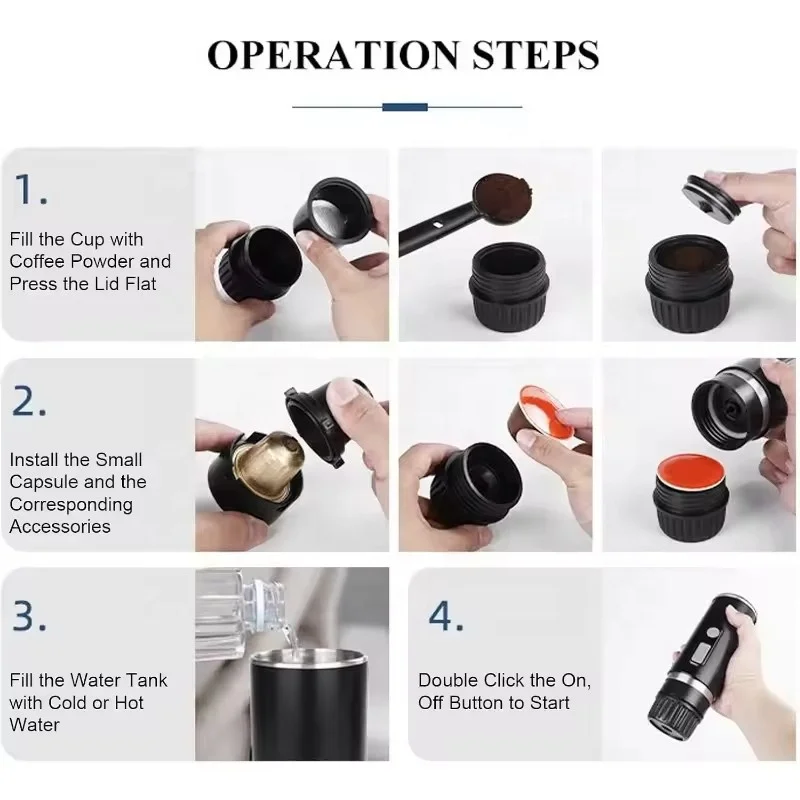 OPERATION STEPS

1.

Fill the Cup with Coffee Powder and Press the Lid Flat

2.

Install the Small Capsule and the Corresponding Accessories

3.

Fill the Water Tank with Cold or Hot Water

4.

Double Click the On, Off Button to Start