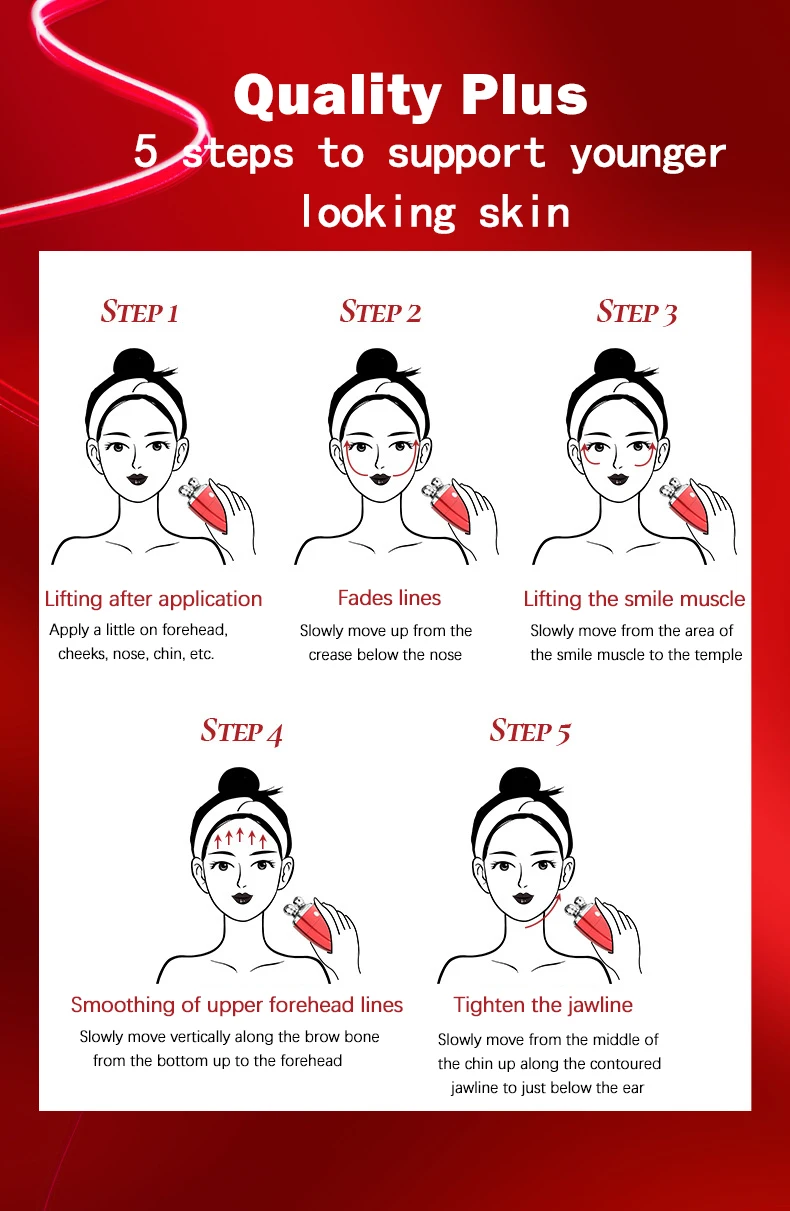 Quality Plus

5 steps to support younger looking skin

STEP 1

Lifting after application

Apply a little on forehead, cheeks, nose, chin, etc.

STEP 2

Fades lines

Slowly move up from the crease below the nose

STEP 3

Lifting the smile muscle

Slowly move from the area of the smile muscle to the temple

STEP 4

Smoothing of upper forehead lines

Slowly move vertically along the brow bone from the bottom up to the forehead

STEP 5

Tighten the jawline

Slowly move from the middle of the chin up along the contoured jawline to just below the ear