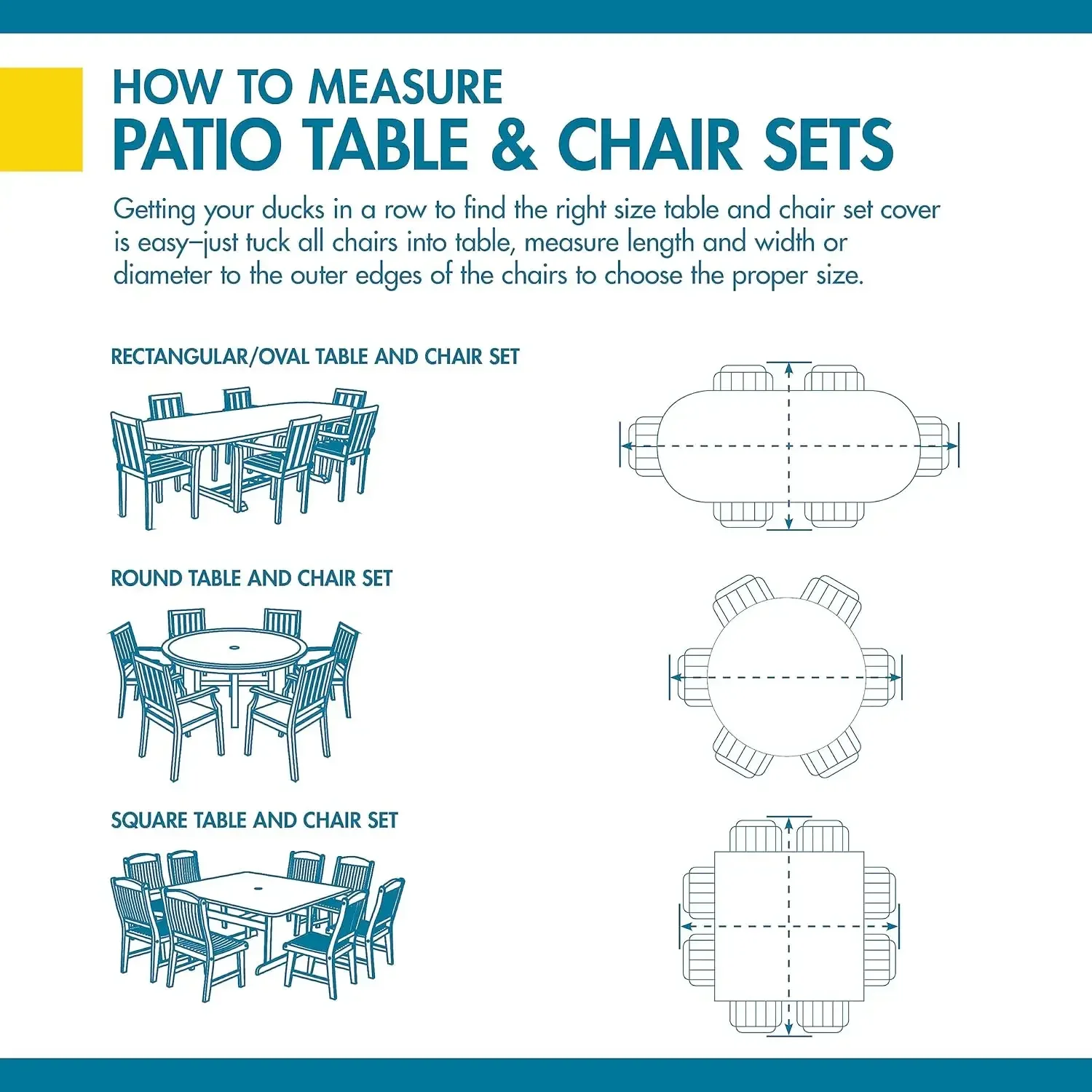 HOW TO MEASURE
PATIO TABLE & CHAIR SETS

Getting your ducks in a row to find the right size table and chair set cover is easy–just tuck all chairs into table, measure length and width or diameter to the outer edges of the chairs to choose the proper size.

RECTANGULAR/OVAL TABLE AND CHAIR SET

ROUND TABLE AND CHAIR SET

SQUARE TABLE AND CHAIR SET