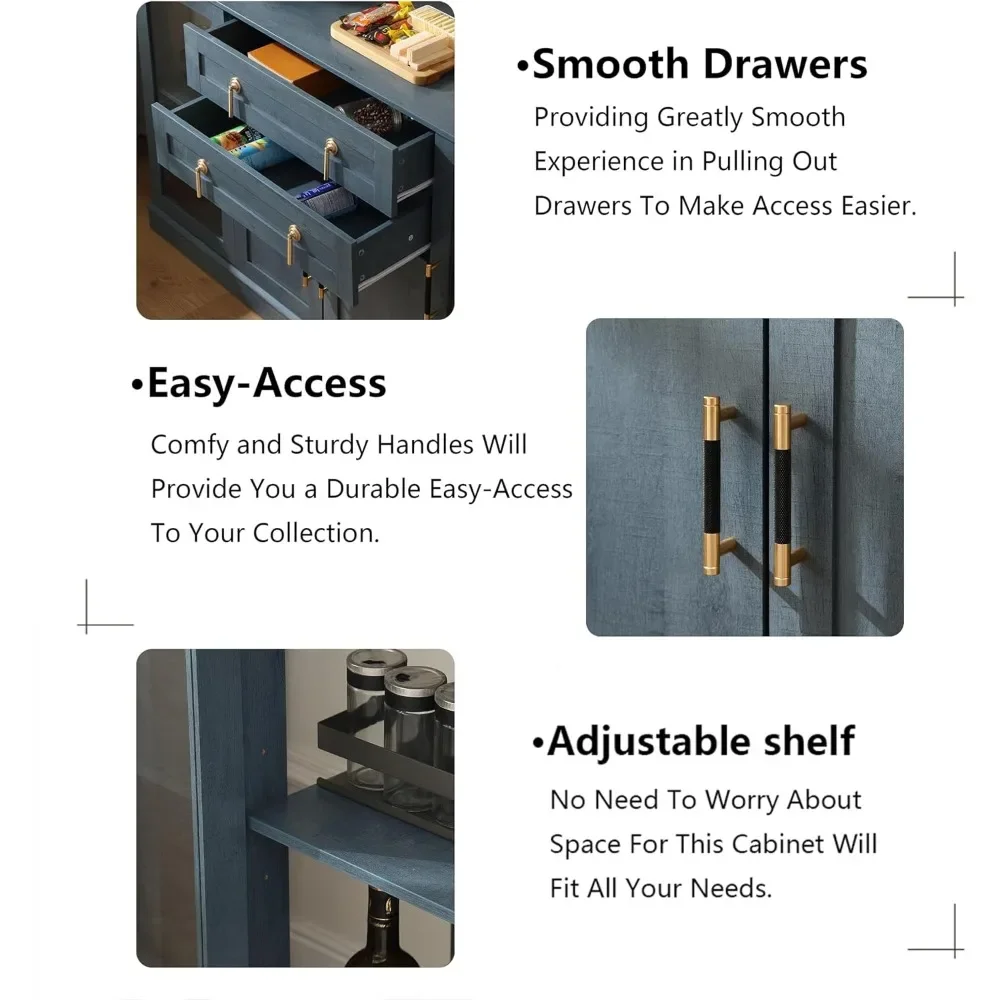 •Smooth Drawers

Providing Greatly Smooth Experience in Pulling Out Drawers To Make Access Easier.

•Easy-Access

Comfy and Sturdy Handles Will Provide You a Durable Easy-Access To Your Collection.

•Adjustable shelf

No Need To Worry About Space For This Cabinet Will Fit All Your Needs.