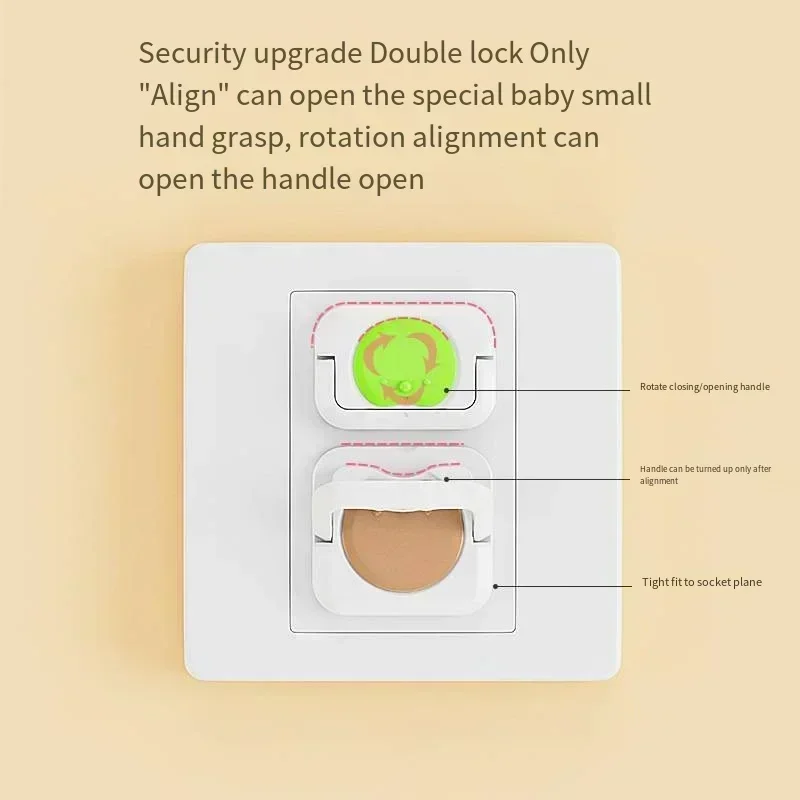 Security upgrade Double lock Only "Align" can open the special baby small hand grasp, rotation alignment can open the handle open

Rotate closing/opening handle

Handle can be turned up only after alignment

Tight fit to socket plane