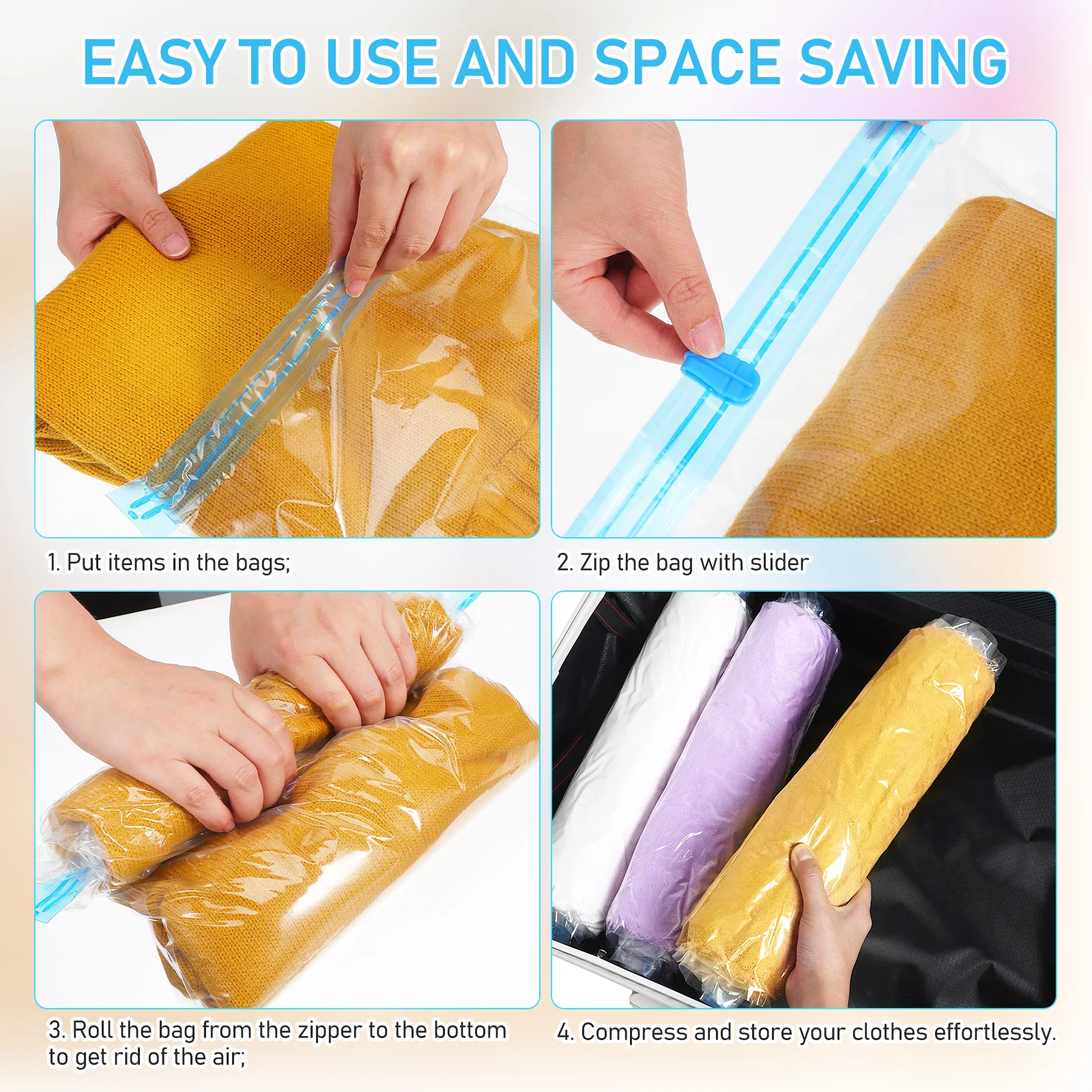 EASY TO USE AND SPACE SAVING

1. Put items in the bags;

2. Zip the bag with slider

3. Roll the bag from the zipper to the bottom to get rid of the air;

4. Compress and store your clothes effortlessly.